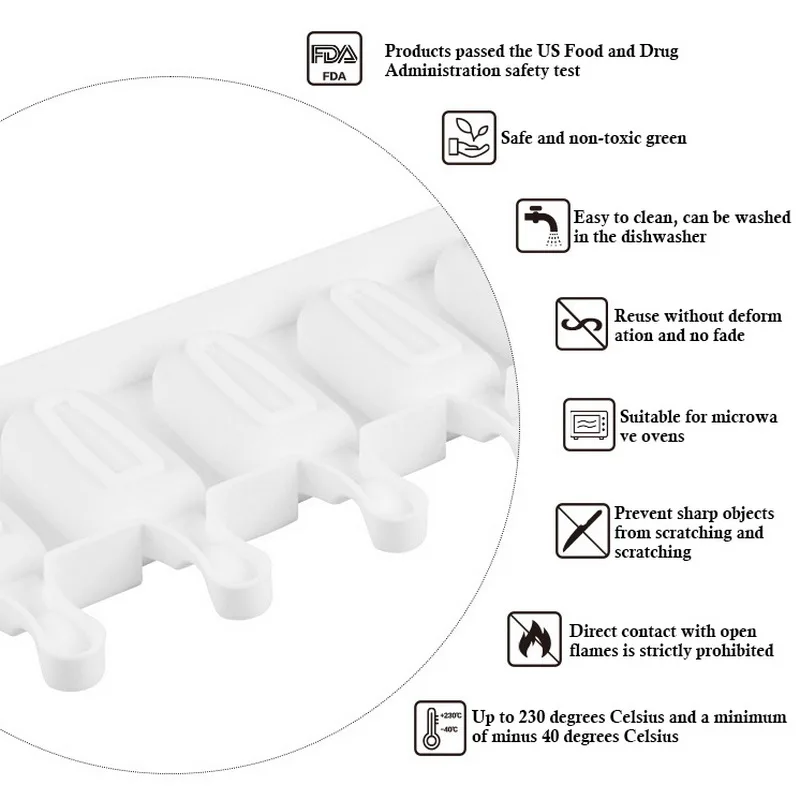 FDA
FDA
Products passed the US Food and Drug Administration safety test

Safe and non-toxic green

Easy to clean, can be washed in the dishwasher

Reuse without deform ation and no fade

Suitable for microwa ve ovens

Prevent sharp objects from scratching and scratching

Direct contact with open flames is strictly prohibited

+230℃
-40℃
Up to 230 degrees Celsius and a minimum of minus 40 degrees Celsius