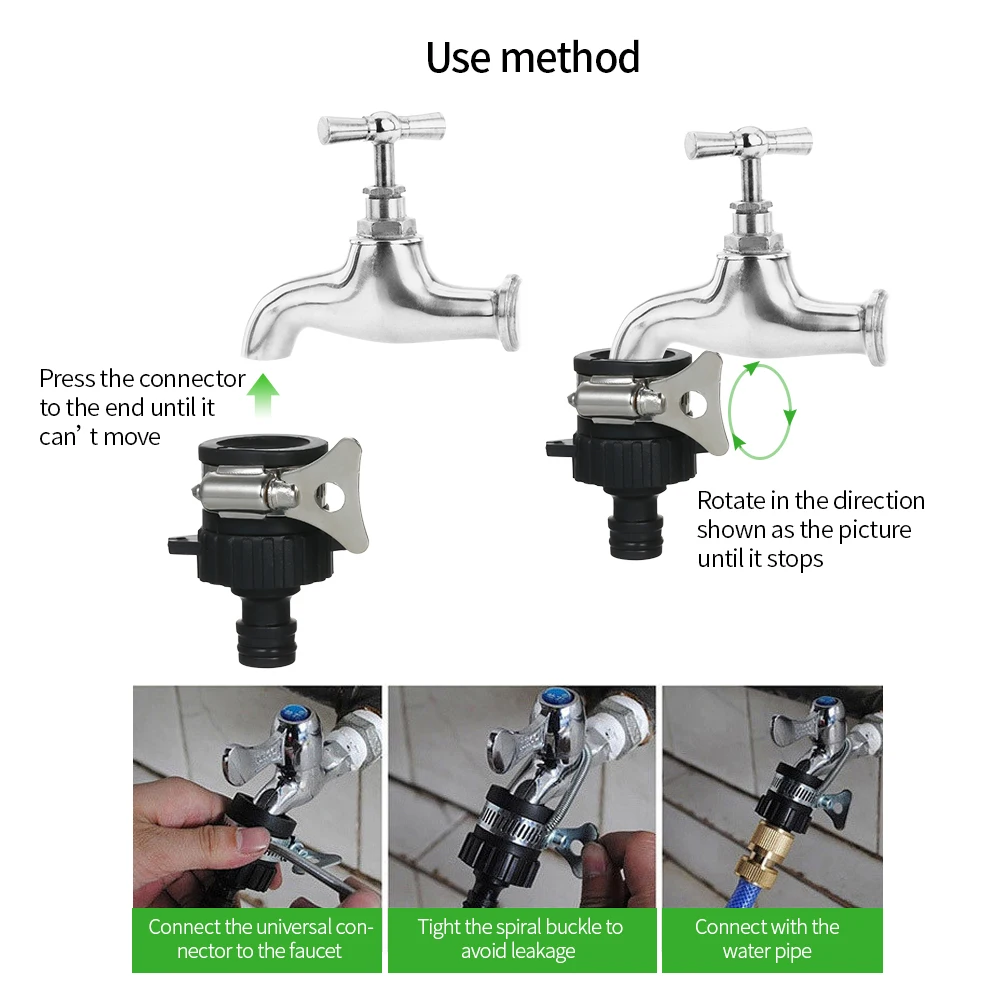 Use method

Press the connector to the end until it can’t move

Rotate in the direction shown as the picture until it stops

Connect the universal connector to the faucet

Tight the spiral buckle to avoid leakage

Connect with the water pipe