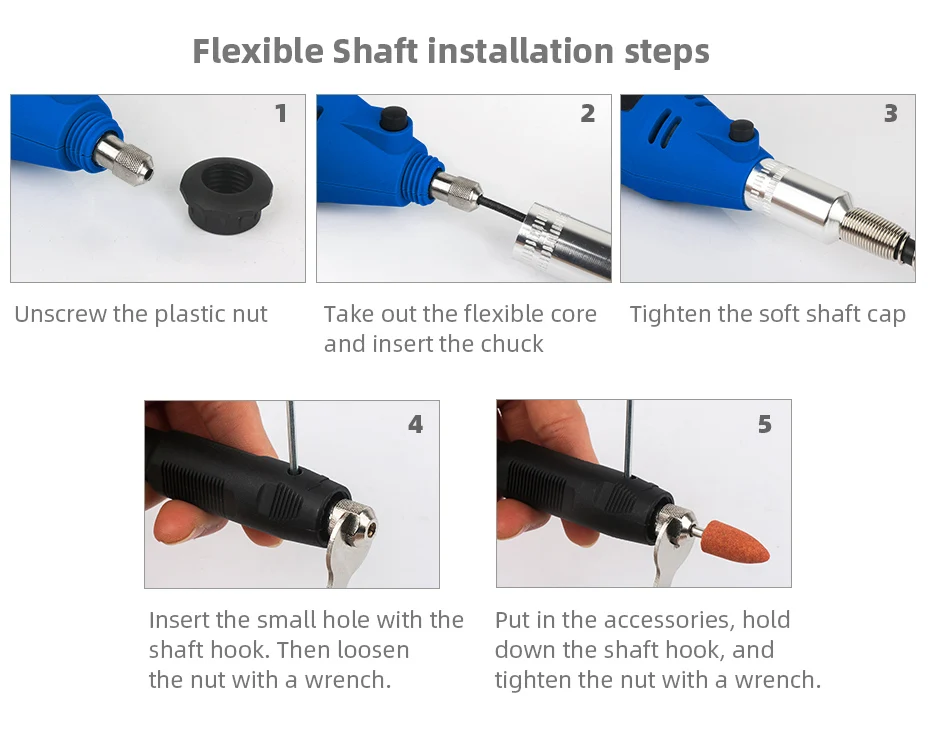 Flexible Shaft installation steps

1

Unscrew the plastic nut

2

Take out the flexible core and insert the chuck

3

Tighten the soft shaft cap

4

Insert the small hole with the shaft hook. Then loosen the nut with a wrench.

5

Put in the accessories, hold down the shaft hook, and tighten the nut with a wrench.