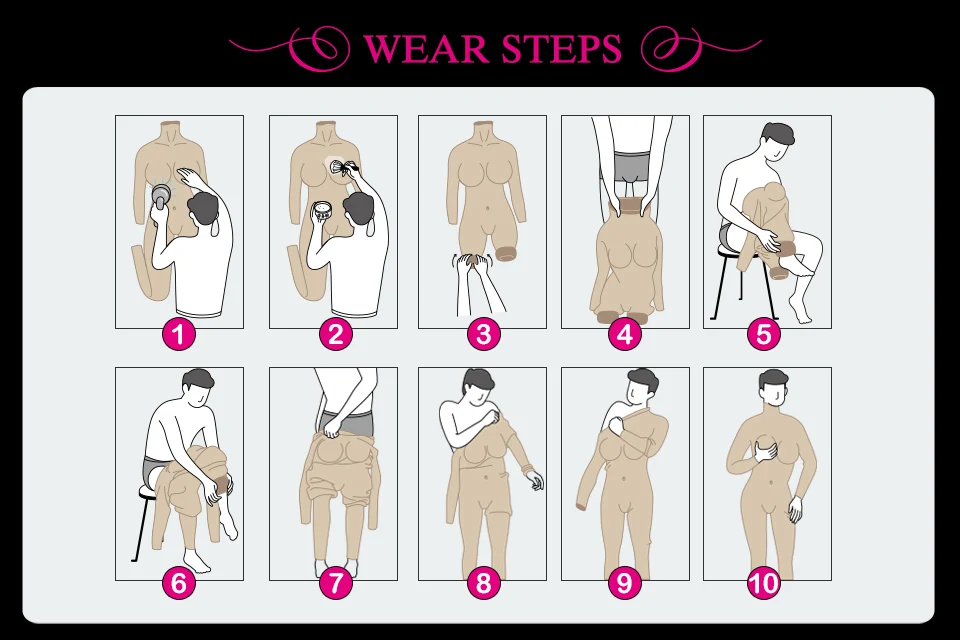 WEAR STEPS

1

2

3

4

5

6

7

8

9

10