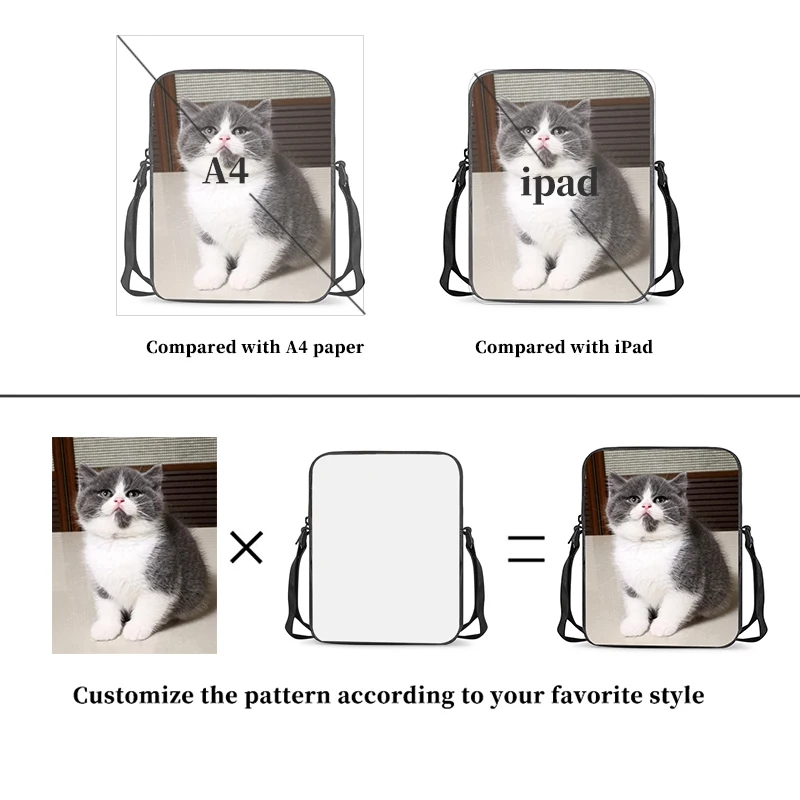 A4

ipad

Compared with A4 paper

Compared with iPad

×

=

Customize the pattern according to your favorite style