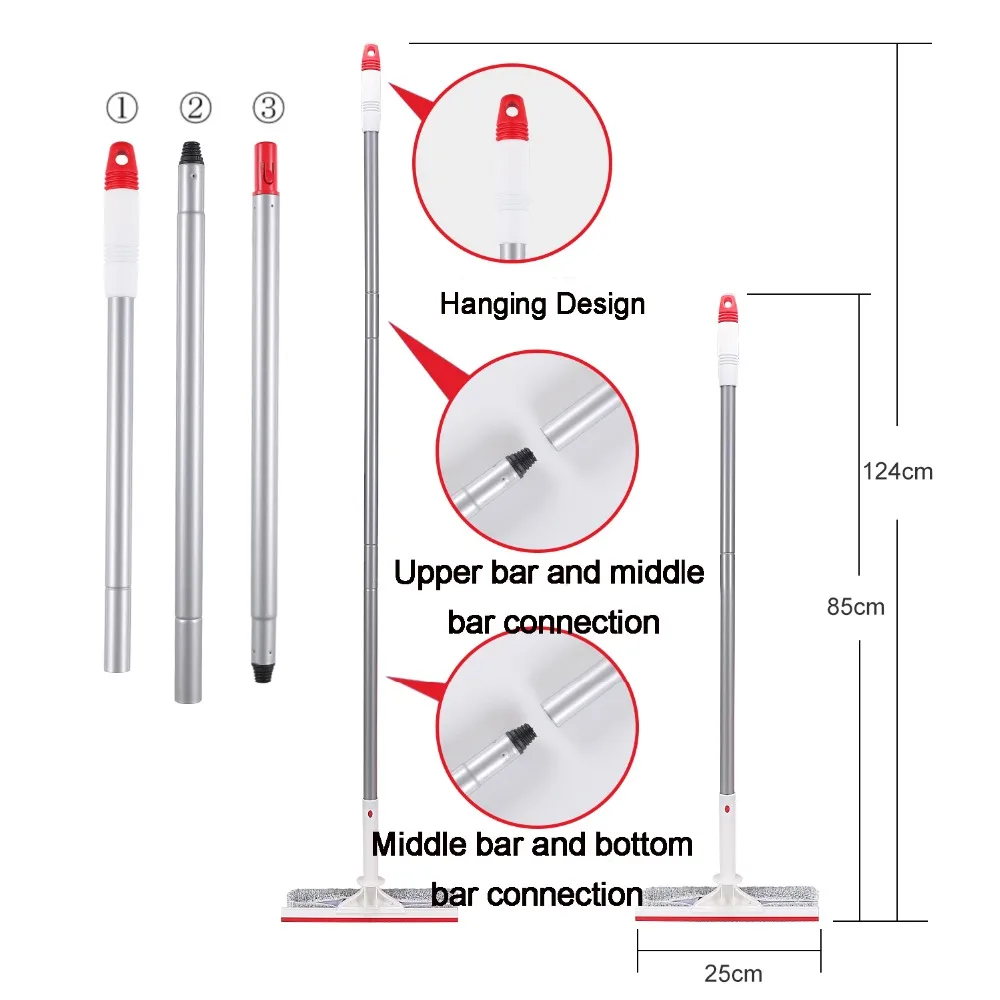 ① ② ③

Hanging Design

Upper bar and middle bar connection

Middle bar and bottom bar connection

124cm

85cm

25cm