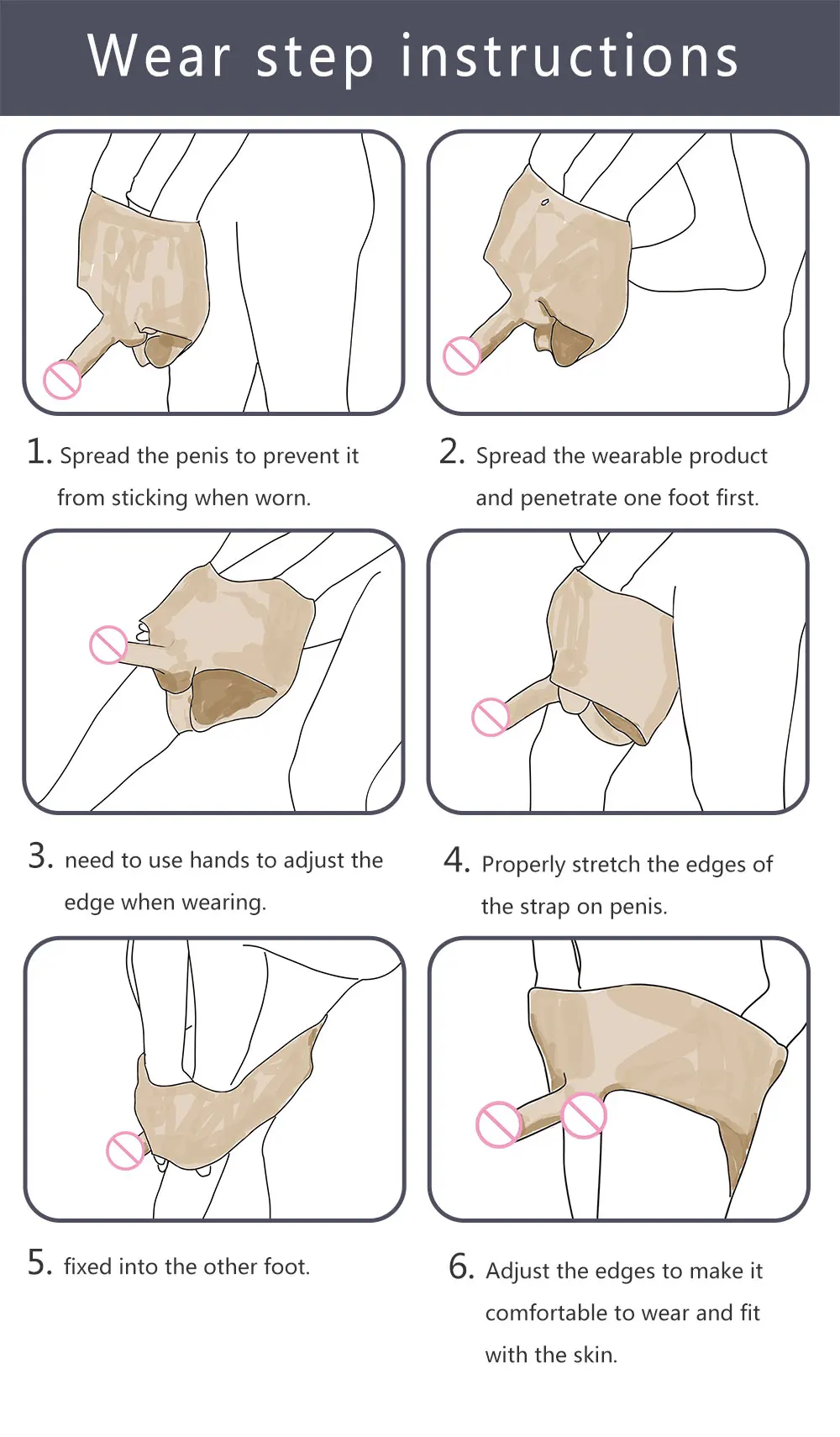 Wear step instructions

1. Spread the penis to prevent it from sticking when worn.

2. Spread the wearable product and penetrate one foot first.

3. need to use hands to adjust the edge when wearing.

4. Properly stretch the edges of the strap on penis.

5. fixed into the other foot.

6. Adjust the edges to make it comfortable to wear and fit with the skin.