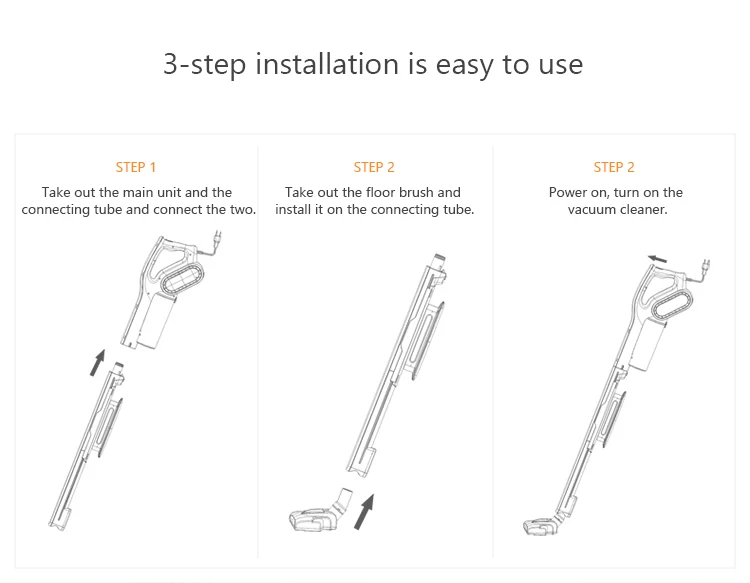 3-step installation is easy to use

STEP 1

Take out the main unit and the connecting tube and connect the two.

STEP 2

Take out the floor brush and install it on the connecting tube.

STEP 2

Power on, turn on the vacuum cleaner.