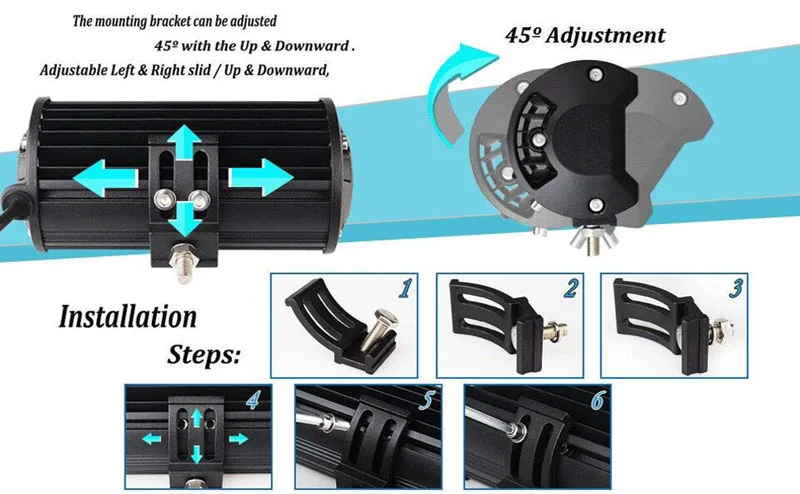 The mounting bracket can be adjusted
45º with the Up & Downward .
Adjustable Left & Right slid / Up & Downward,

45º Adjustment

Installation
Steps:

1
2
3
4
5
6