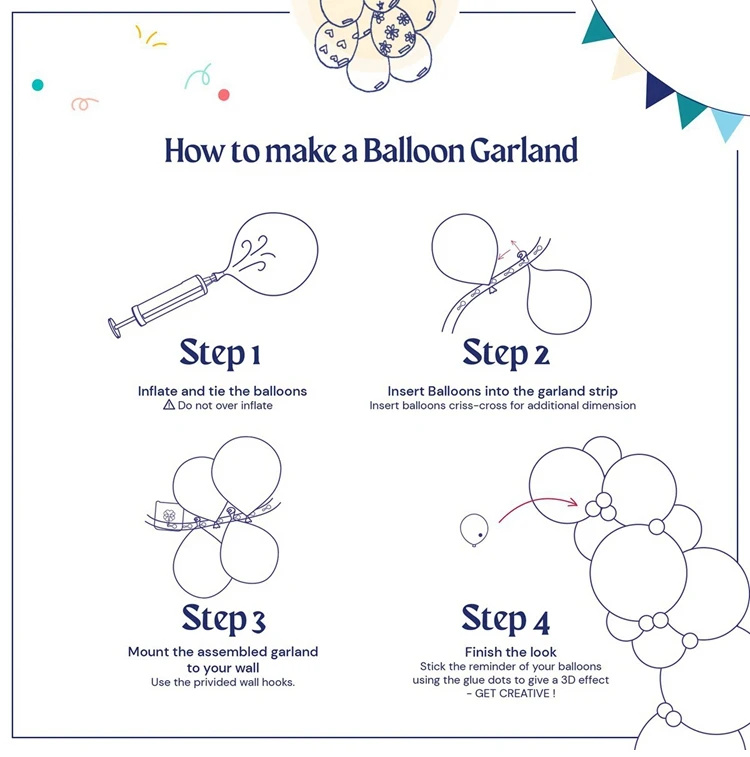 How to make a Balloon Garland

Step 1

Inflate and tie the balloons
⚠ Do not over inflate

Step 2

Insert Balloons into the garland strip
Insert balloons criss-cross for additional dimension

Step 3

Mount the assembled garland to your wall
Use the privided wall hooks.

Step 4

Finish the look
Stick the reminder of your balloons using the glue dots to give a 3D effect - GET CREATIVE !