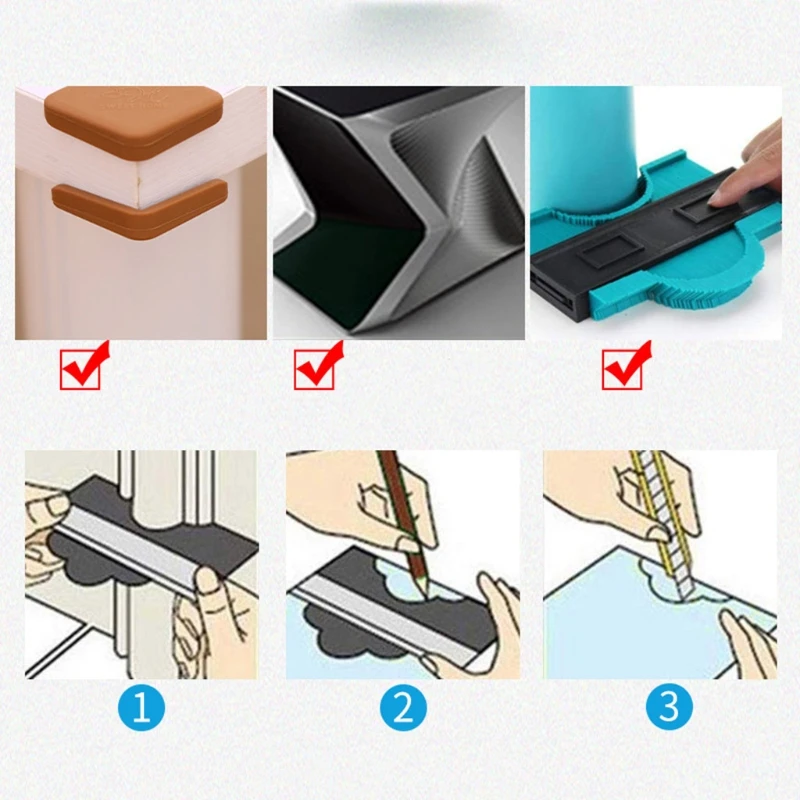 1
2
3