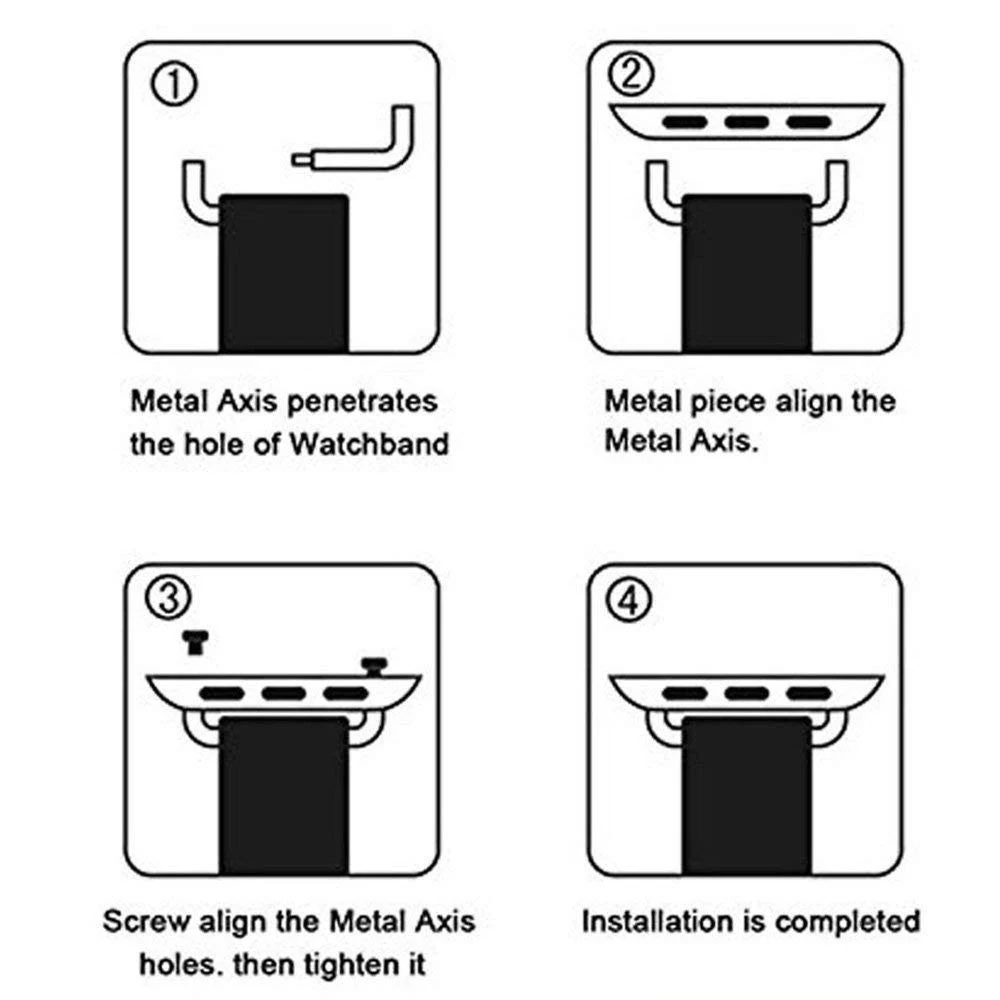 ①

Metal Axis penetrates the hole of Watchband

②

Metal piece align the Metal Axis.

③

Screw align the Metal Axis holes. then tighten it

④

Installation is completed