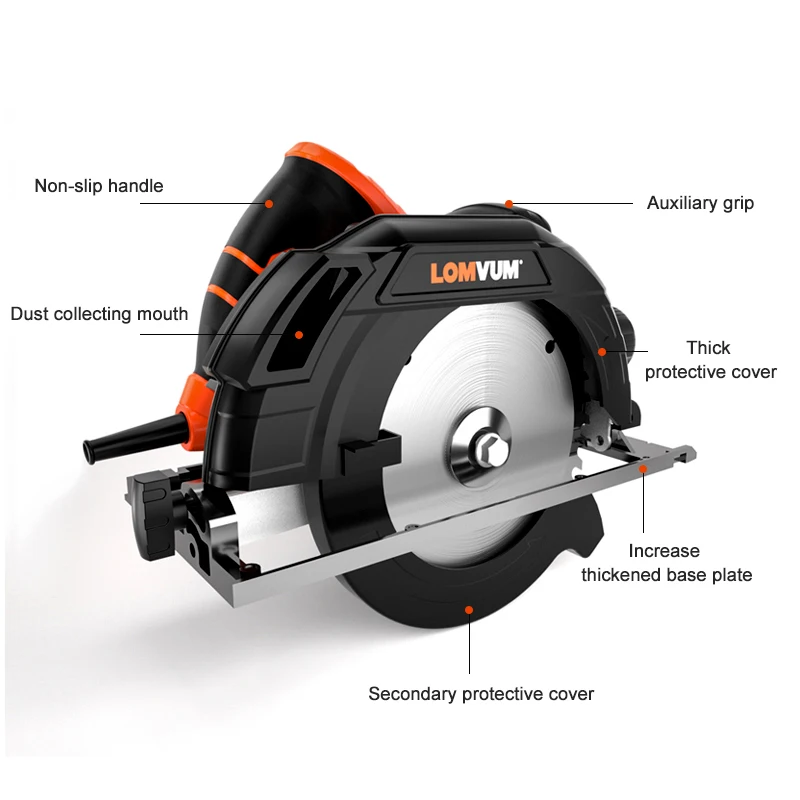 Non-slip handle

Auxiliary grip

LOMVUM

Dust collecting mouth

Thick protective cover

Increase thickened base plate

Secondary protective cover