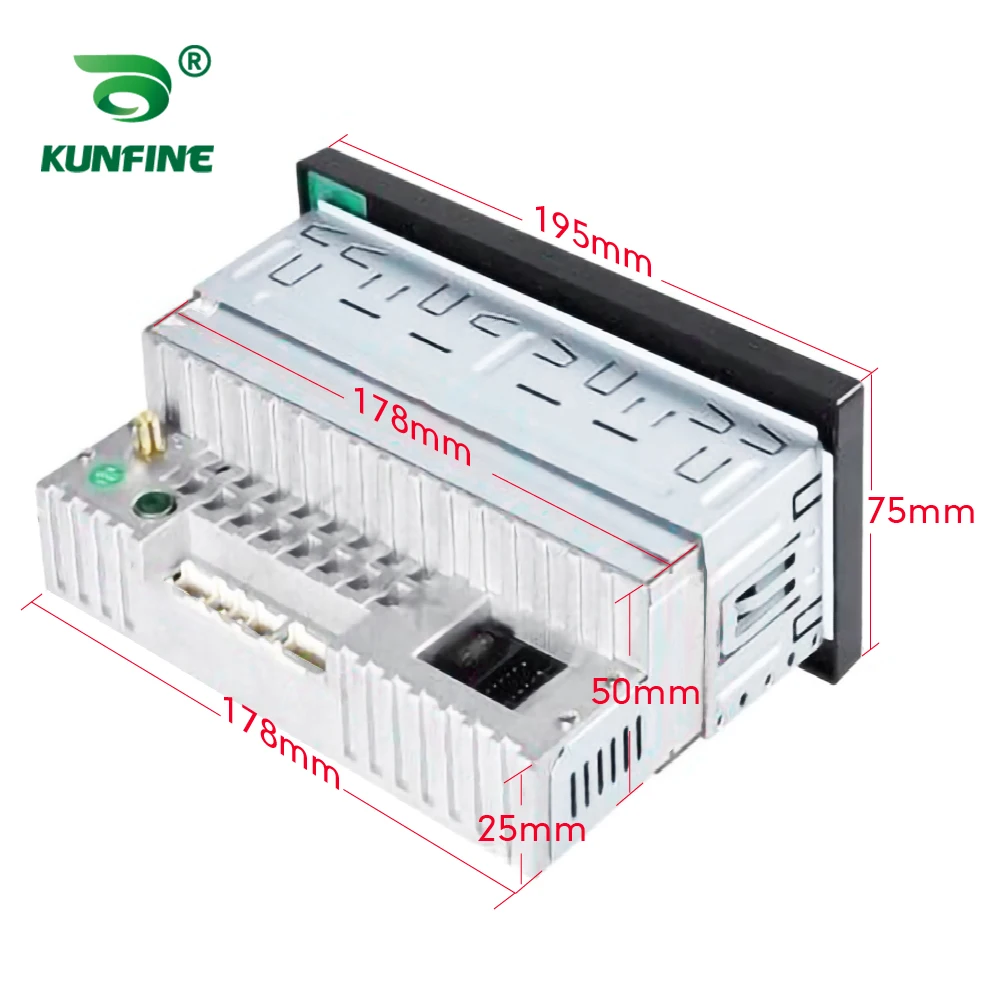 ®
KUNFINE

195mm

178mm

75mm

50mm

178mm

25mm