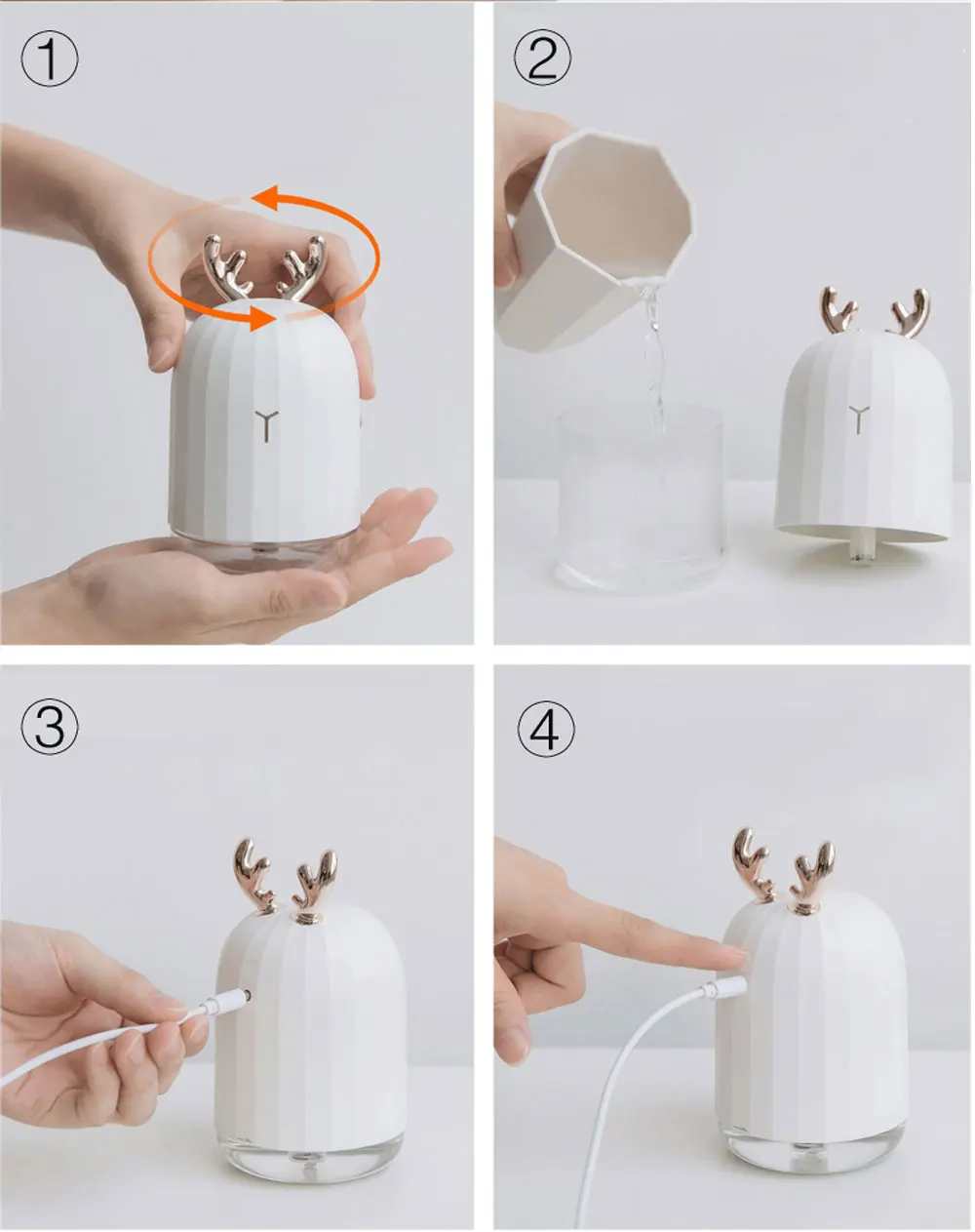 ①

②

③

④