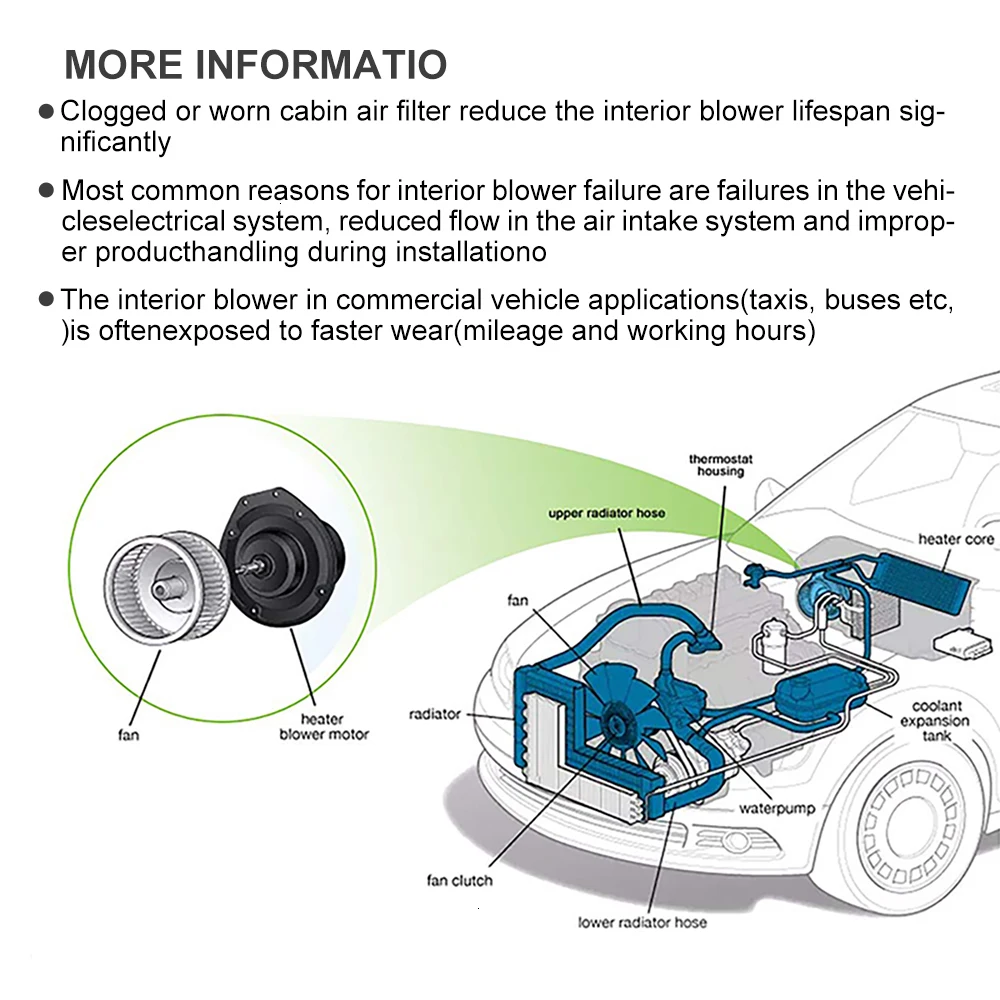 MORE INFORMATIO

● Clogged or worn cabin air filter reduce the interior blower lifespan significantly

● Most common reasons for interior blower failure are failures in the vehicleselectrical system, reduced flow in the air intake system and improper producthandling during installationo

● The interior blower in commercial vehicle applications(taxis, buses etc, )is oftenexposed to faster wear(mileage and working hours)

fan
heater blower motor
thermostat housing
upper radiator hose
heater core
fan
radiator
coolant expansion tank
waterpump
fan clutch
lower radiator hose