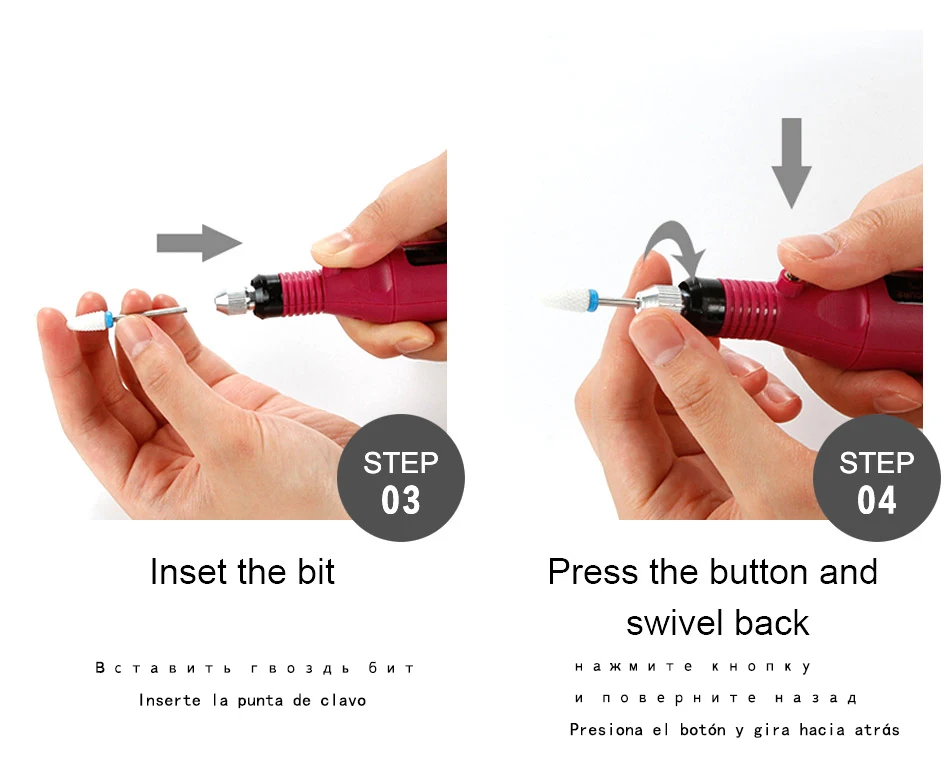 STEP
03

Inset the bit

Вставить гвоздь бит

Inserte la punta de clavo

STEP
04

Press the button and swivel back

нажмите кнопку
и поверните назад

Presiona el botón y gira hacia atrás