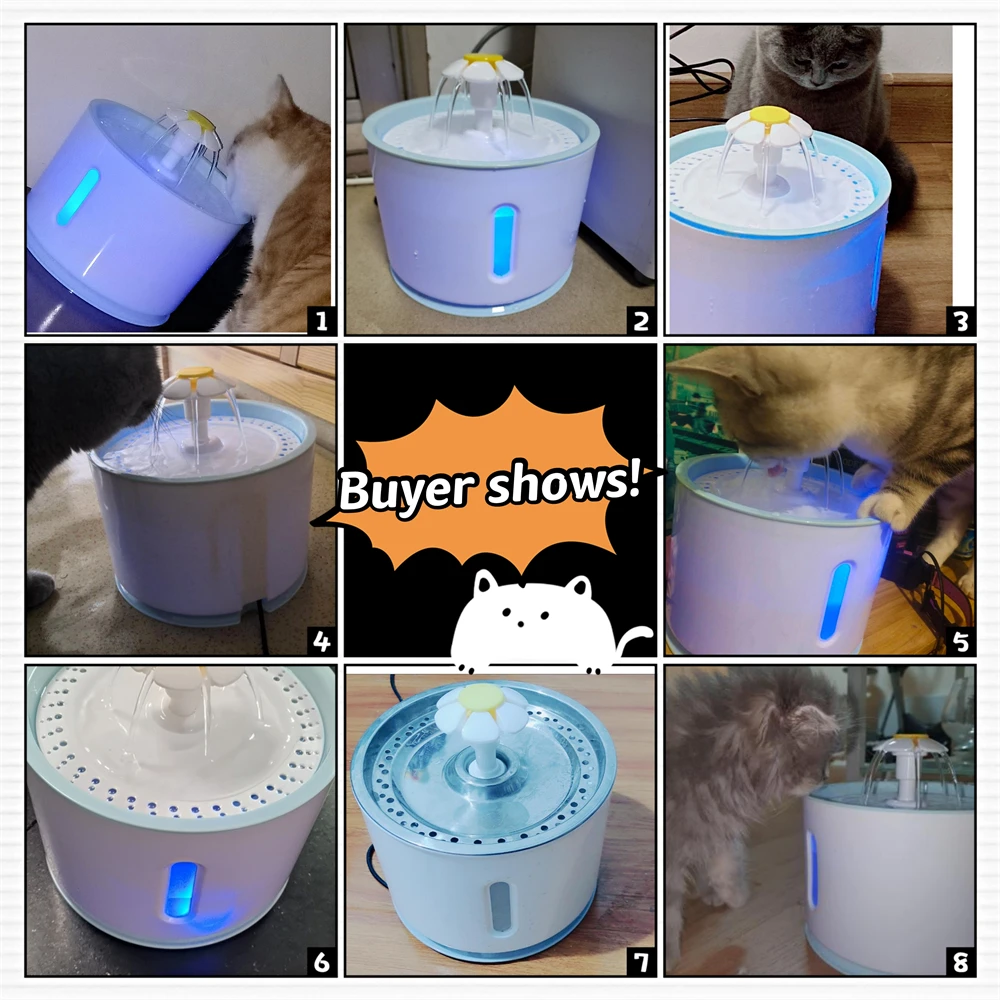 1

2

3

4

Buyer shows!

5

6

7

8