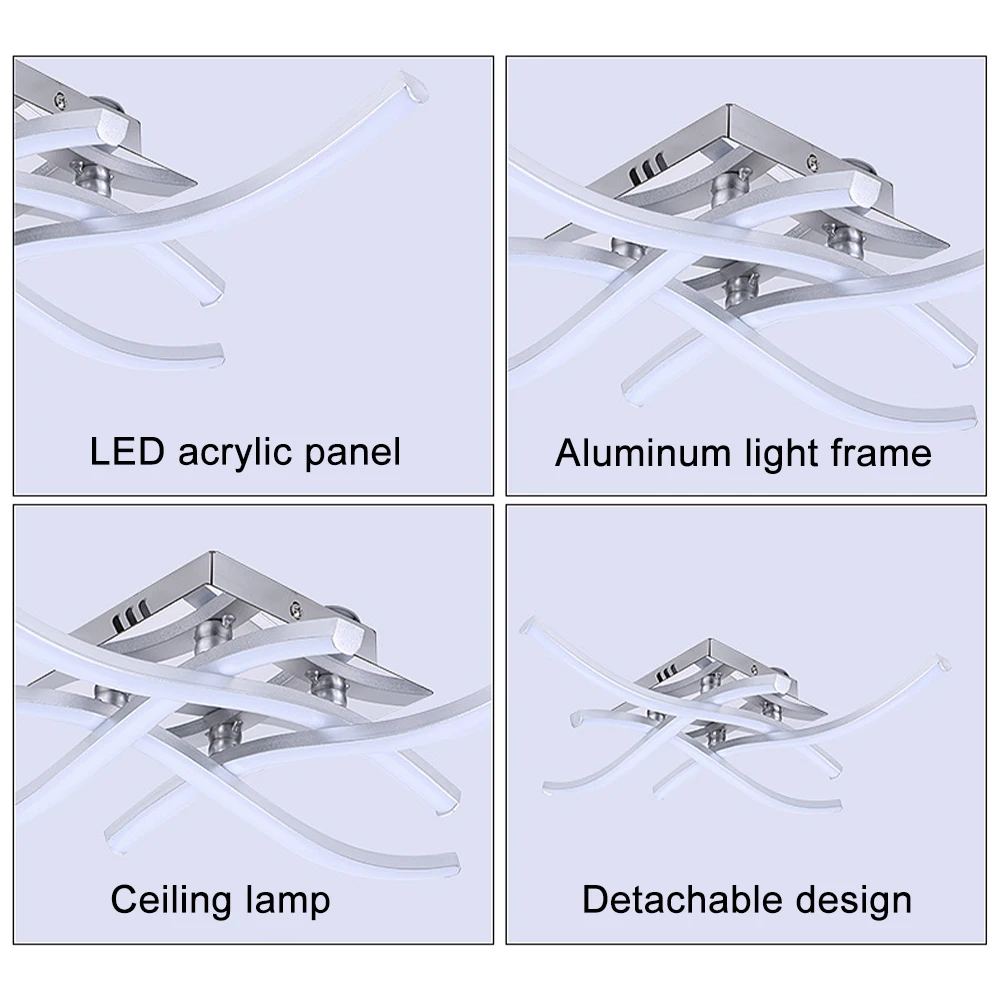 LED acrylic panel

Aluminum light frame

Ceiling lamp

Detachable design