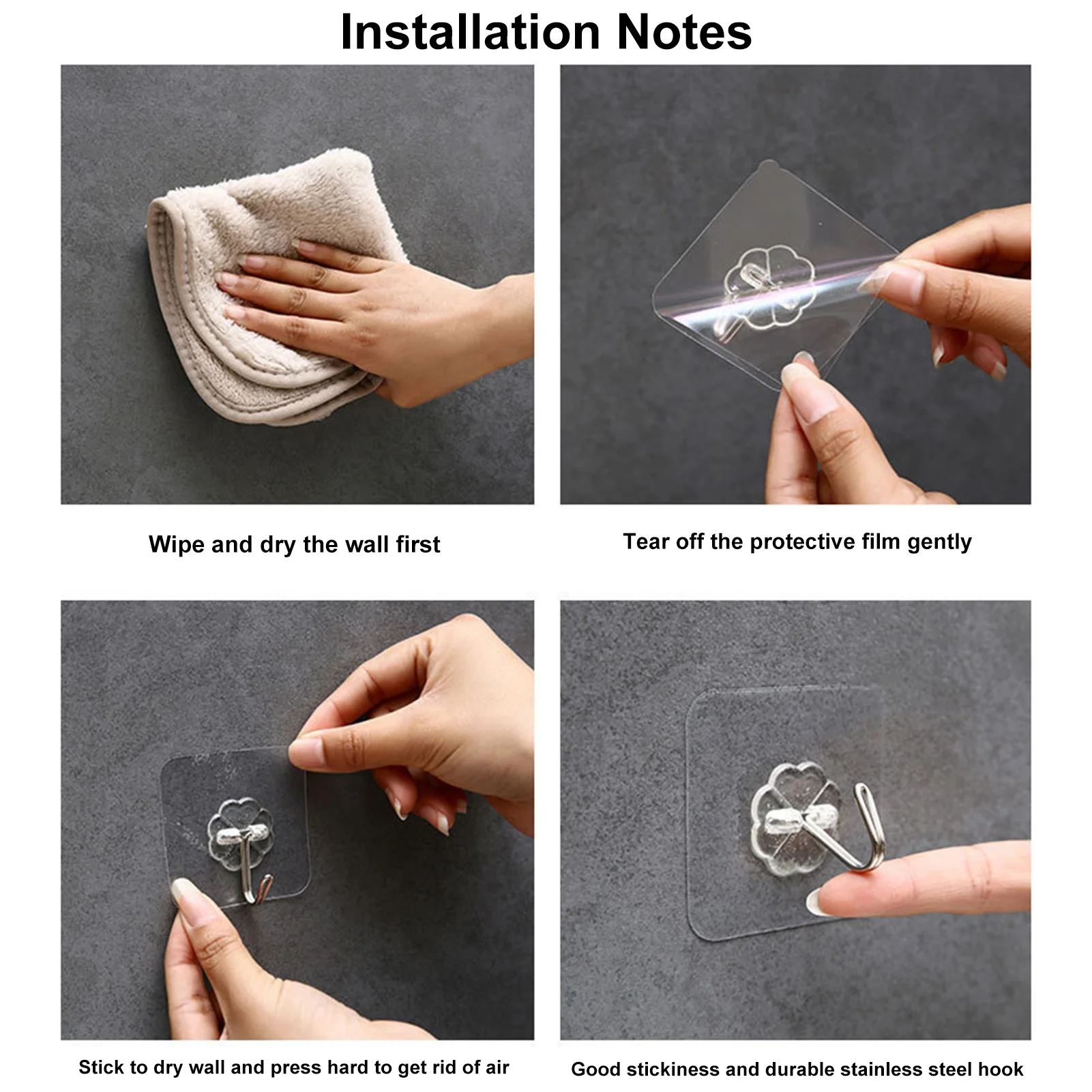 Installation Notes

Wipe and dry the wall first

Tear off the protective film gently

Stick to dry wall and press hard to get rid of air

Good stickiness and durable stainless steel hook