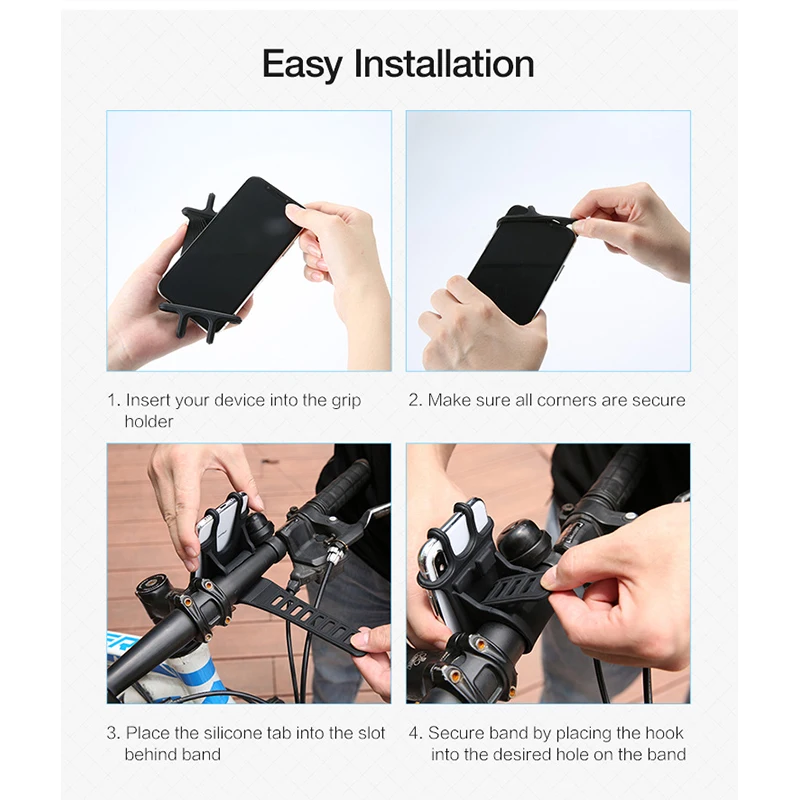 Easy Installation

1. Insert your device into the grip holder

2. Make sure all corners are secure

3. Place the silicone tab into the slot behind band

4. Secure band by placing the hook into the desired hole on the band