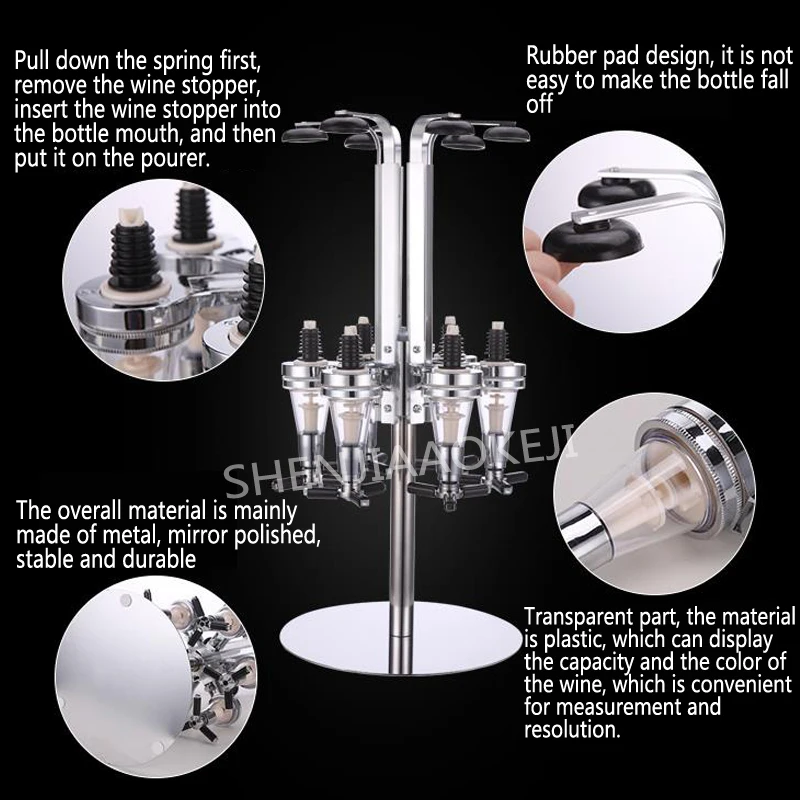 Pull down the spring first, remove the wine stopper, insert the wine stopper into the bottle mouth, and then put it on the pourer.

Rubber pad design, it is not easy to make the bottle fall off

SHENJIAAOKEJI

The overall material is mainly made of metal, mirror polished, stable and durable

Transparent part, the material is plastic, which can display the capacity and the color of the wine, which is convenient for measurement and resolution.