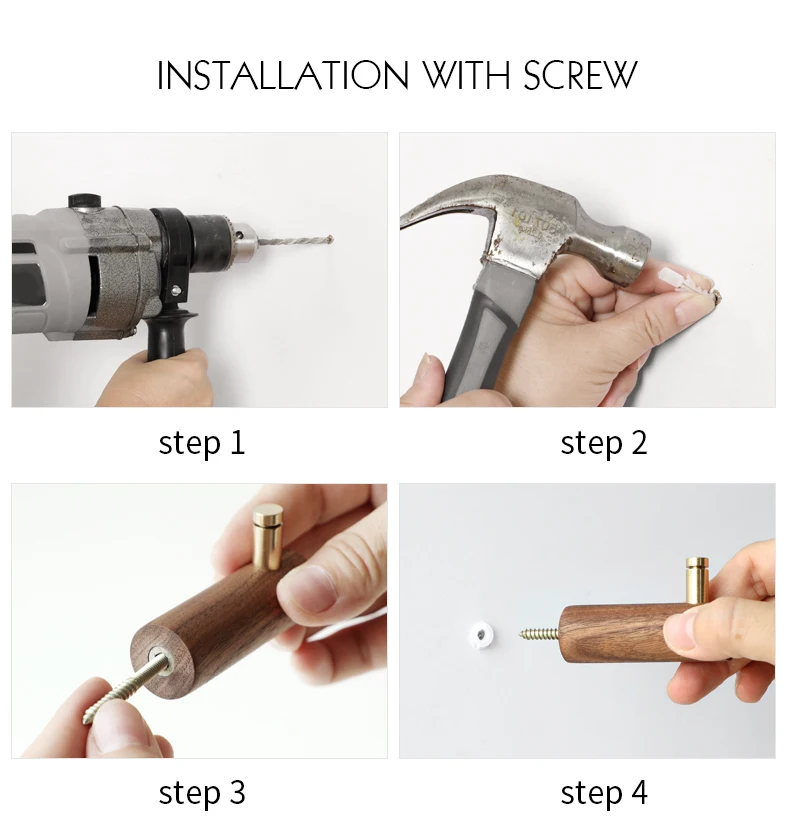 INSTALLATION WITH SCREW

step 1

step 2

step 3

step 4