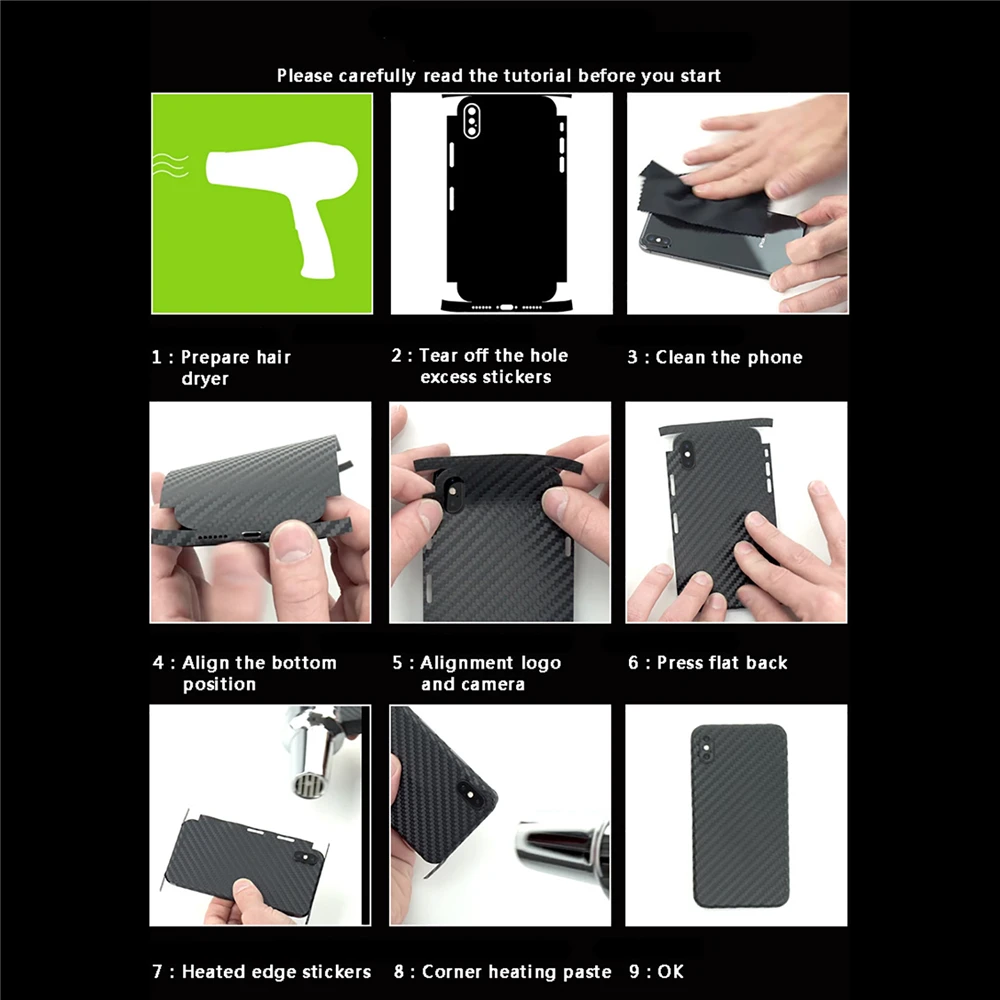 Please carefully read the tutorial before you start

1 : Prepare hair dryer

2 : Tear off the hole excess stickers

3 : Clean the phone

4 : Align the bottom position

5 : Alignment logo and camera

6 : Press flat back

7 : Heated edge stickers

8 : Corner heating paste

9 : OK