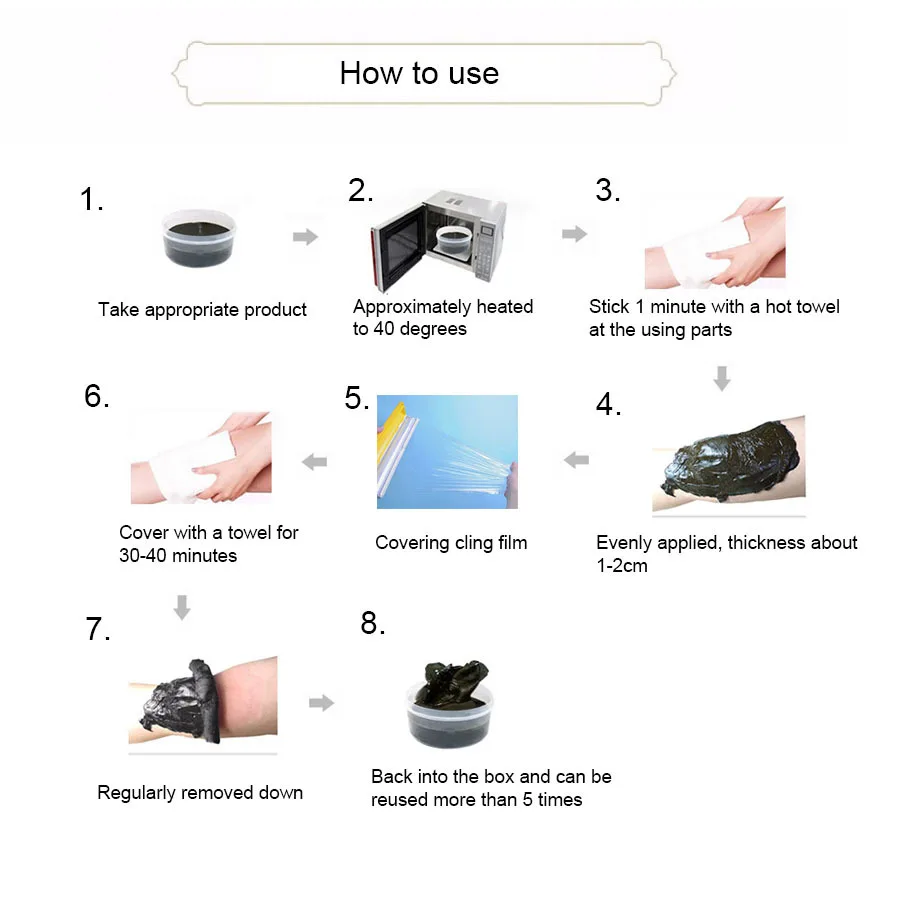 How to use

1.

Take appropriate product

2.

Approximately heated to 40 degrees

3.

Stick 1 minute with a hot towel at the using parts

4.

Evenly applied, thickness about 1-2cm

5.

Covering cling film

6.

Cover with a towel for 30-40 minutes

7.

Regularly removed down

8.

Back into the box and can be reused more than 5 times