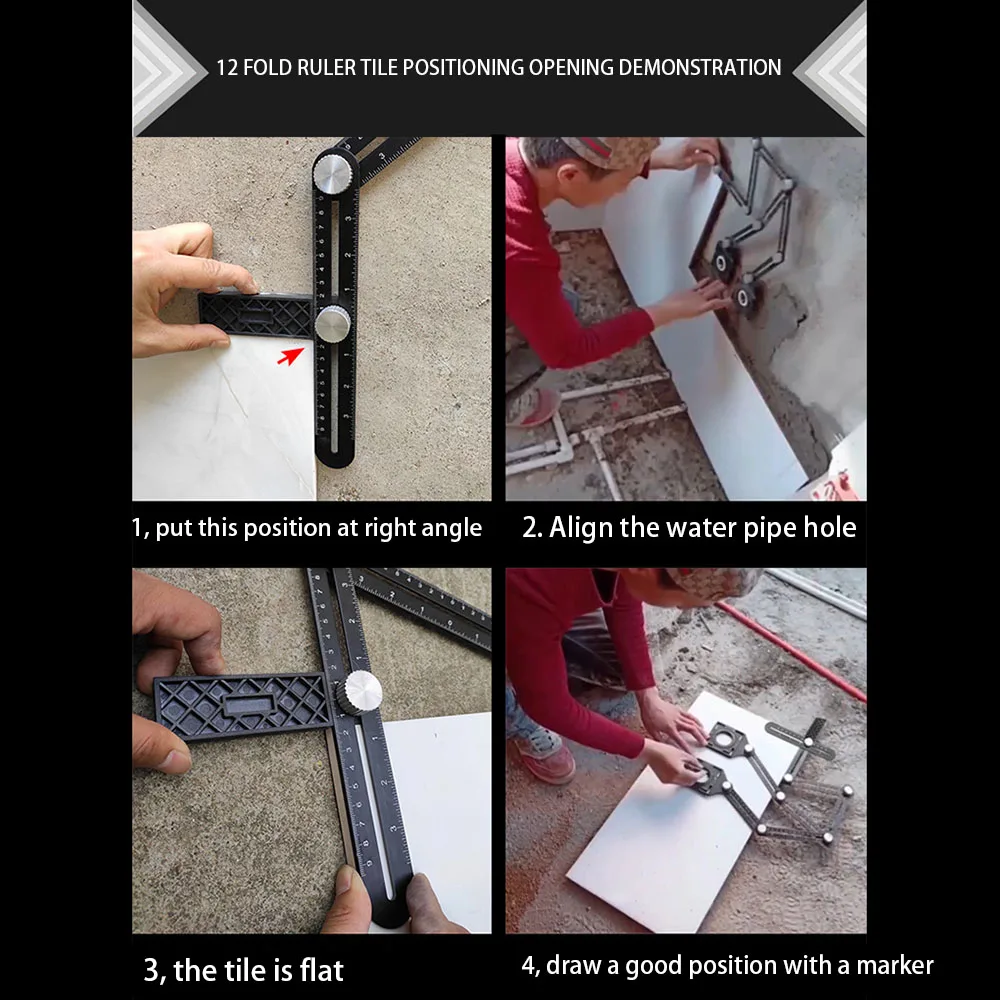 12 FOLD RULER TILE POSITIONING OPENING DEMONSTRATION

1, put this position at right angle

2. Align the water pipe hole

3, the tile is flat

4, draw a good position with a marker