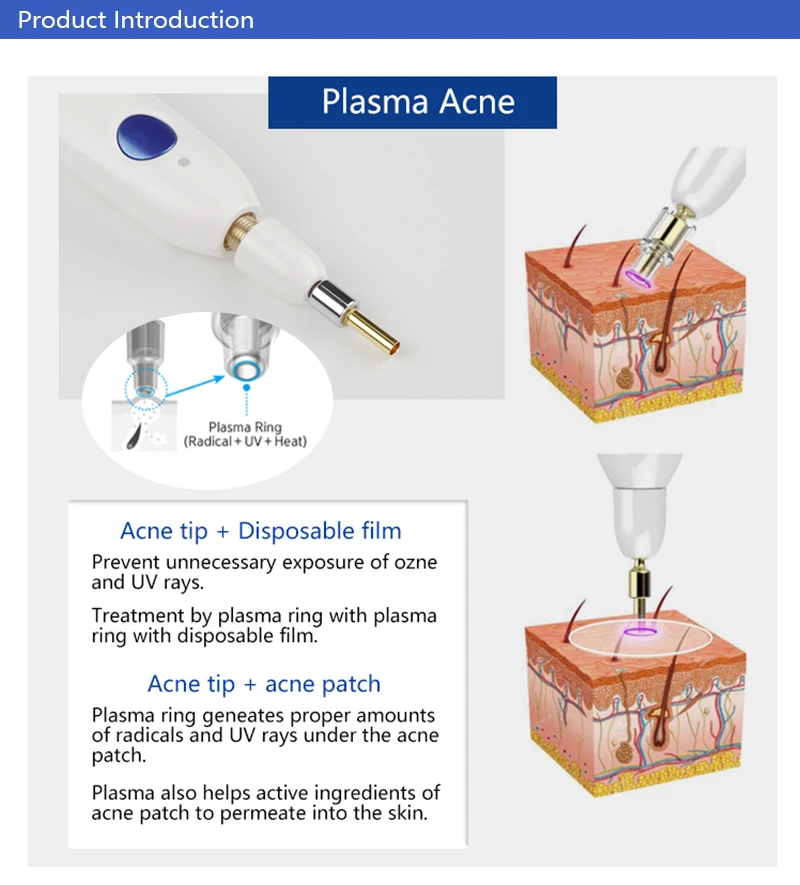 Product Introduction

Plasma Acne

Plasma Ring
(Radical + UV + Heat)

Acne tip + Disposable film

Prevent unnecessary exposure of ozne and UV rays.

Treatment by plasma ring with plasma ring with disposable film.

Acne tip + acne patch

Plasma ring geneates proper amounts of radicals and UV rays under the acne patch.

Plasma also helps active ingredients of acne patch to permeate into the skin.