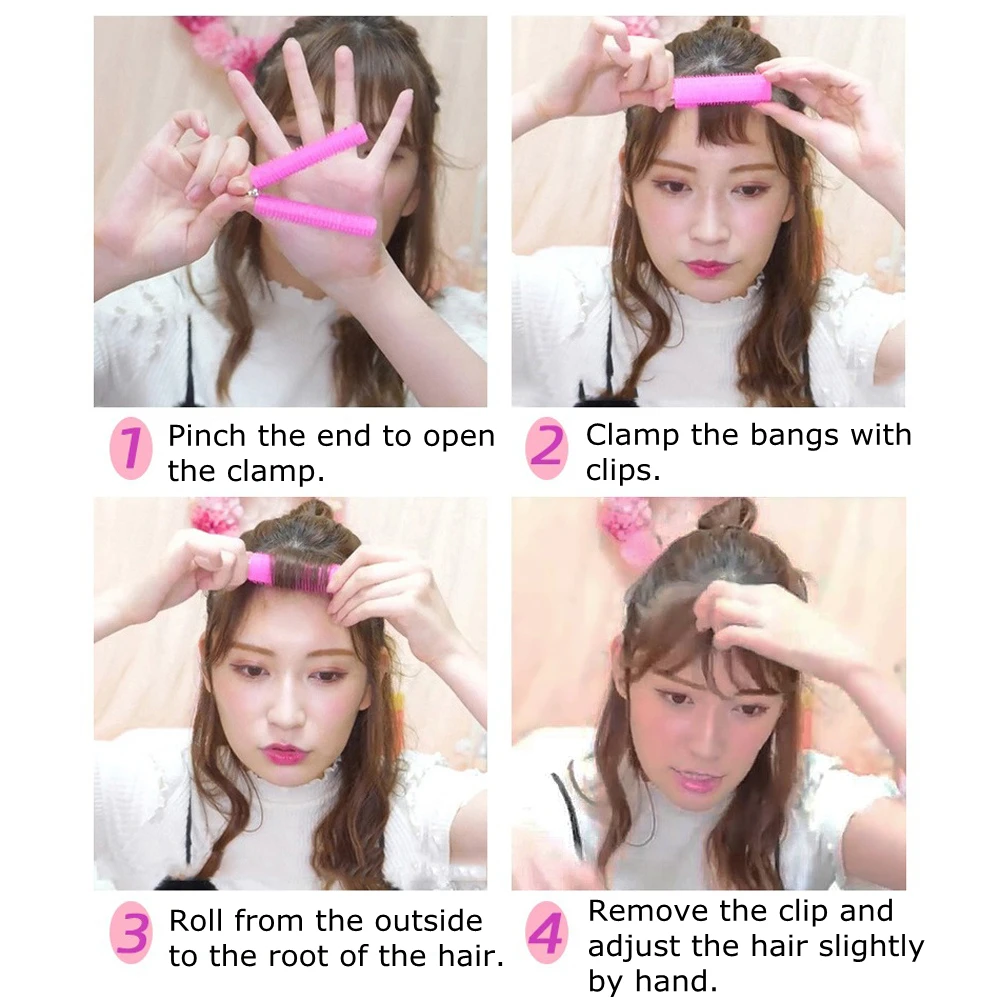 1 Pinch the end to open the clamp.

2 Clamp the bangs with clips.

3 Roll from the outside to the root of the hair.

4 Remove the clip and adjust the hair slightly by hand.