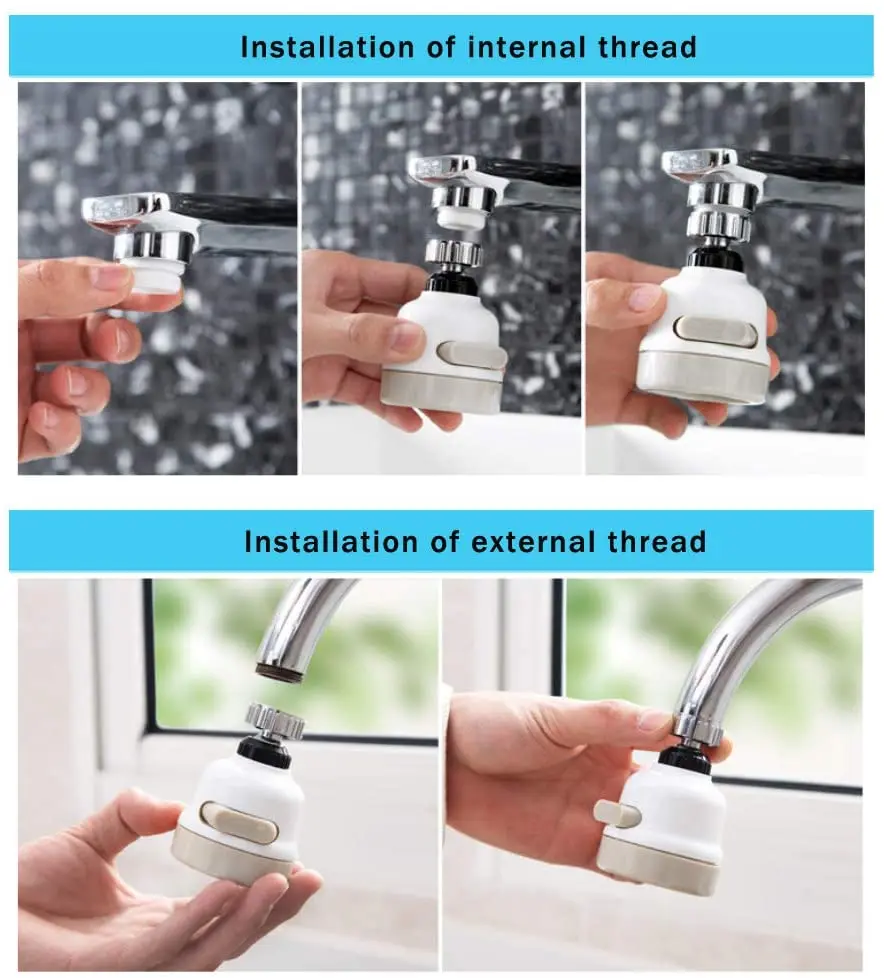 Installation of internal thread

Installation of external thread