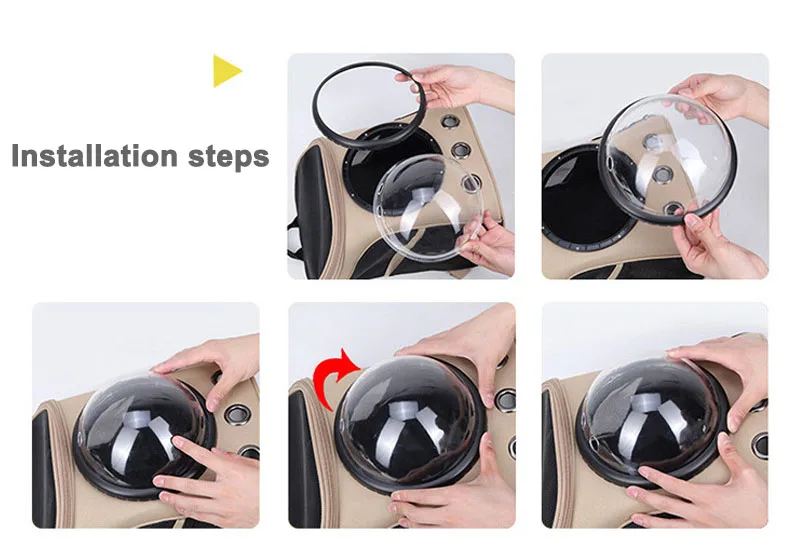 Installation steps