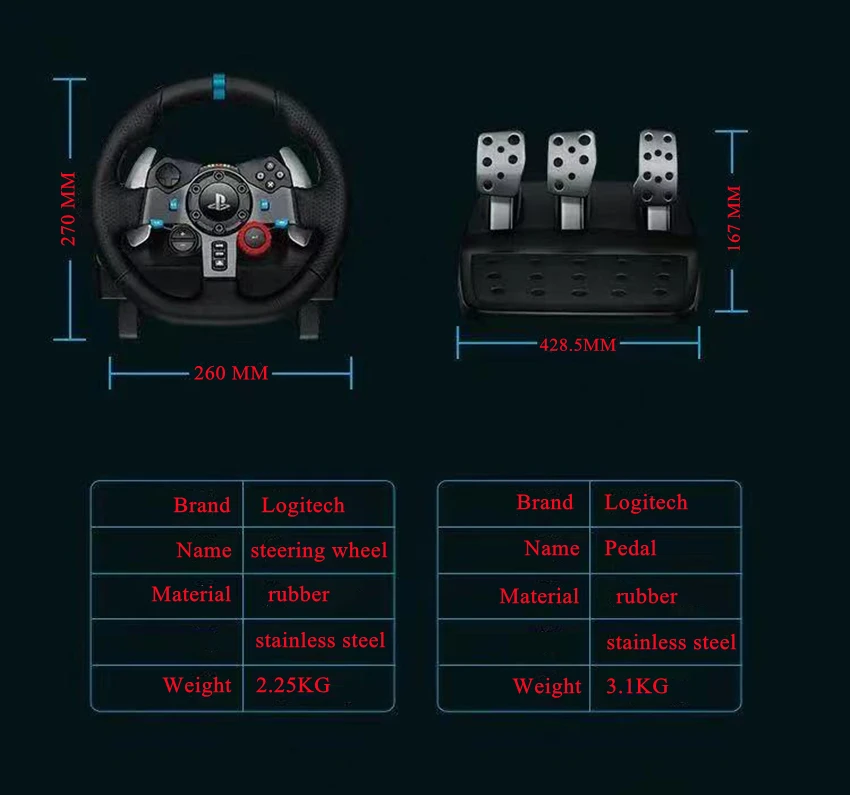 270 MM

260 MM

167 MM

428.5MM

| Brand | Logitech |
|---|---|
| Name | steering wheel |
| Material | rubber |
| | stainless steel |
| Weight | 2.25KG |

| Brand | Logitech |
|---|---|
| Name | Pedal |
| Material | rubber |
| | stainless steel |
| Weight | 3.1KG |