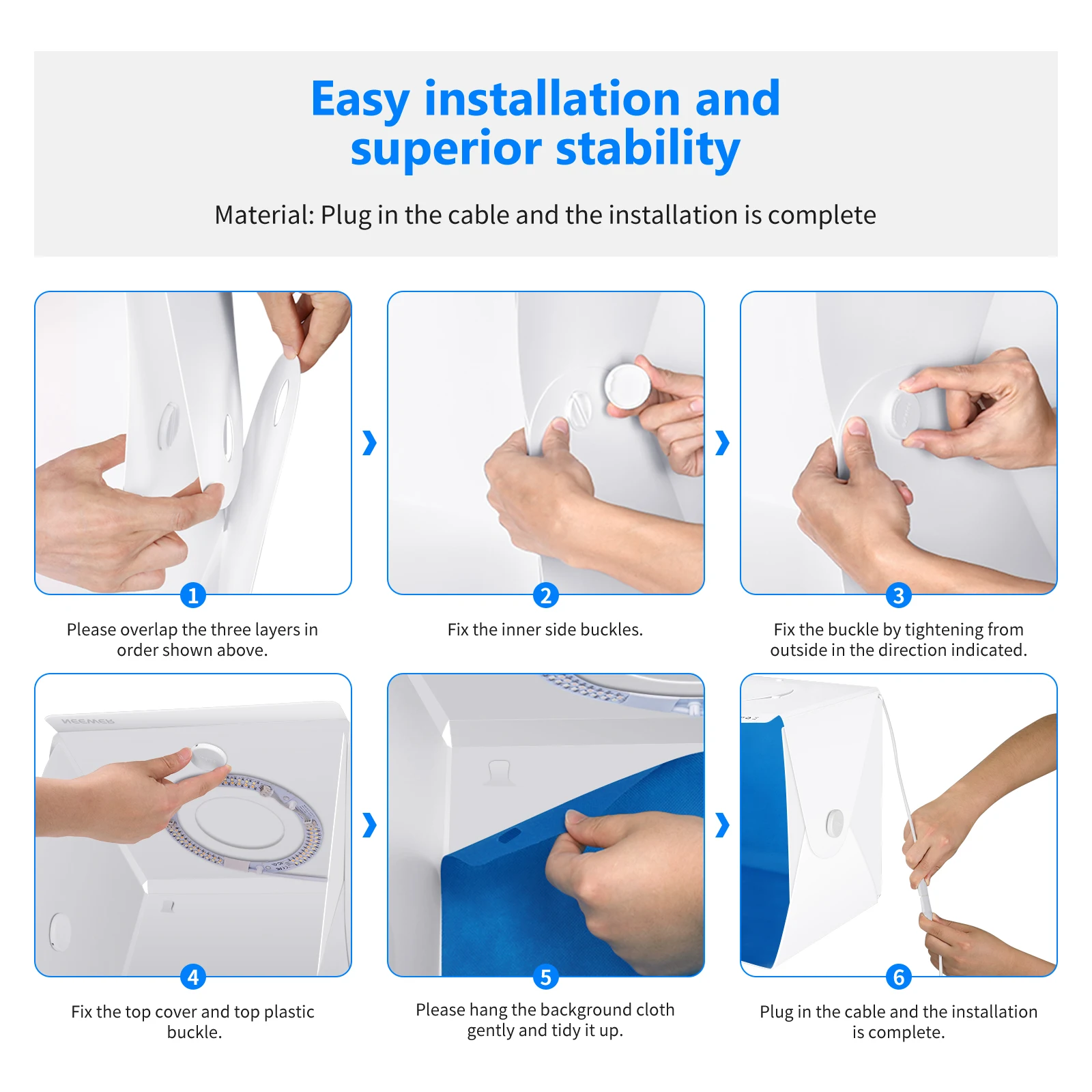 Easy installation and superior stability

Material: Plug in the cable and the installation is complete

1
Please overlap the three layers in order shown above.

2
Fix the inner side buckles.

3
Fix the buckle by tightening from outside in the direction indicated.

NEEWER

4
Fix the top cover and top plastic buckle.

5
Please hang the background cloth gently and tidy it up.

6
Plug in the cable and the installation is complete.