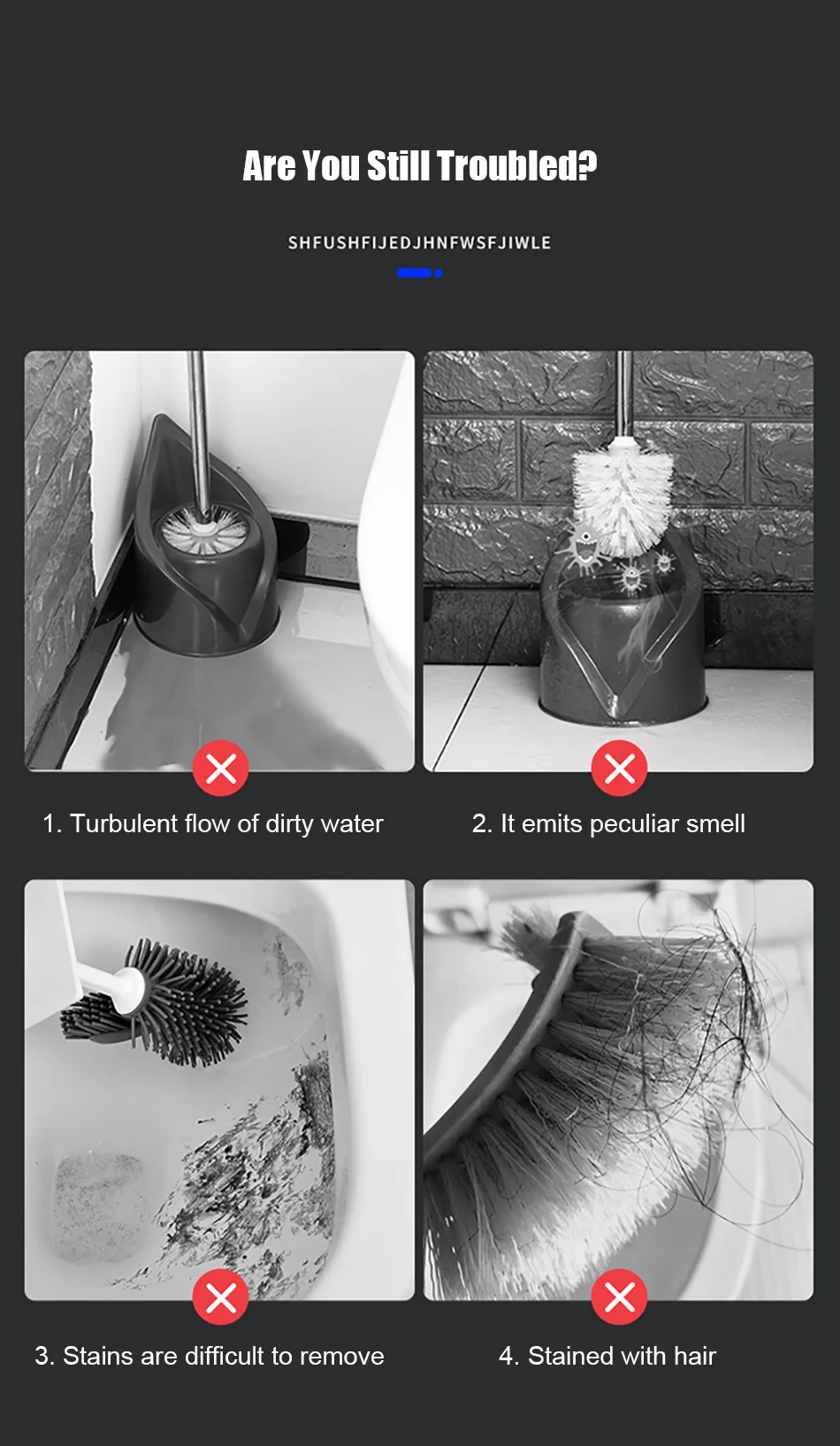 Are You Still Troubled?

SHFUSHFIJEDJHNFWSFJIWLE

1. Turbulent flow of dirty water

2. It emits peculiar smell

3. Stains are difficult to remove

4. Stained with hair