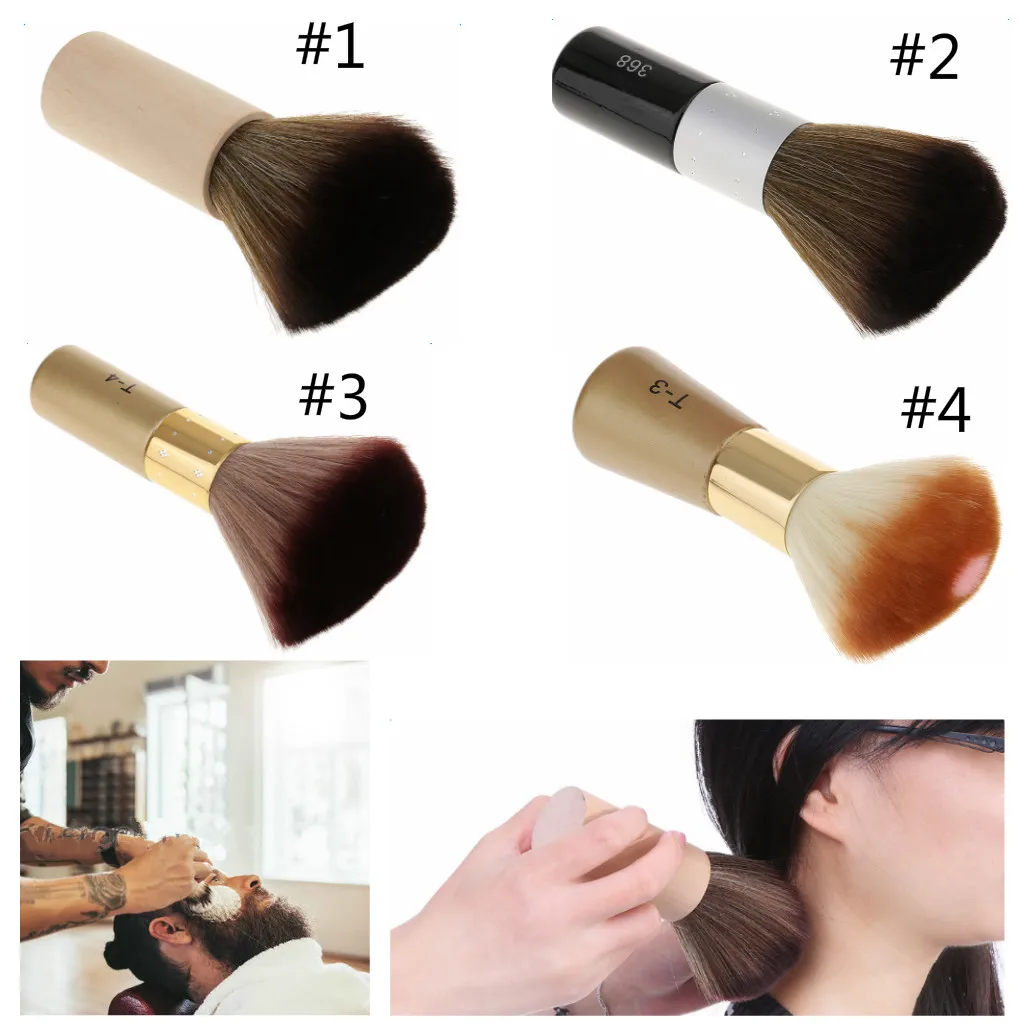 #1

#2

368

#3

T-4

#4

T-3