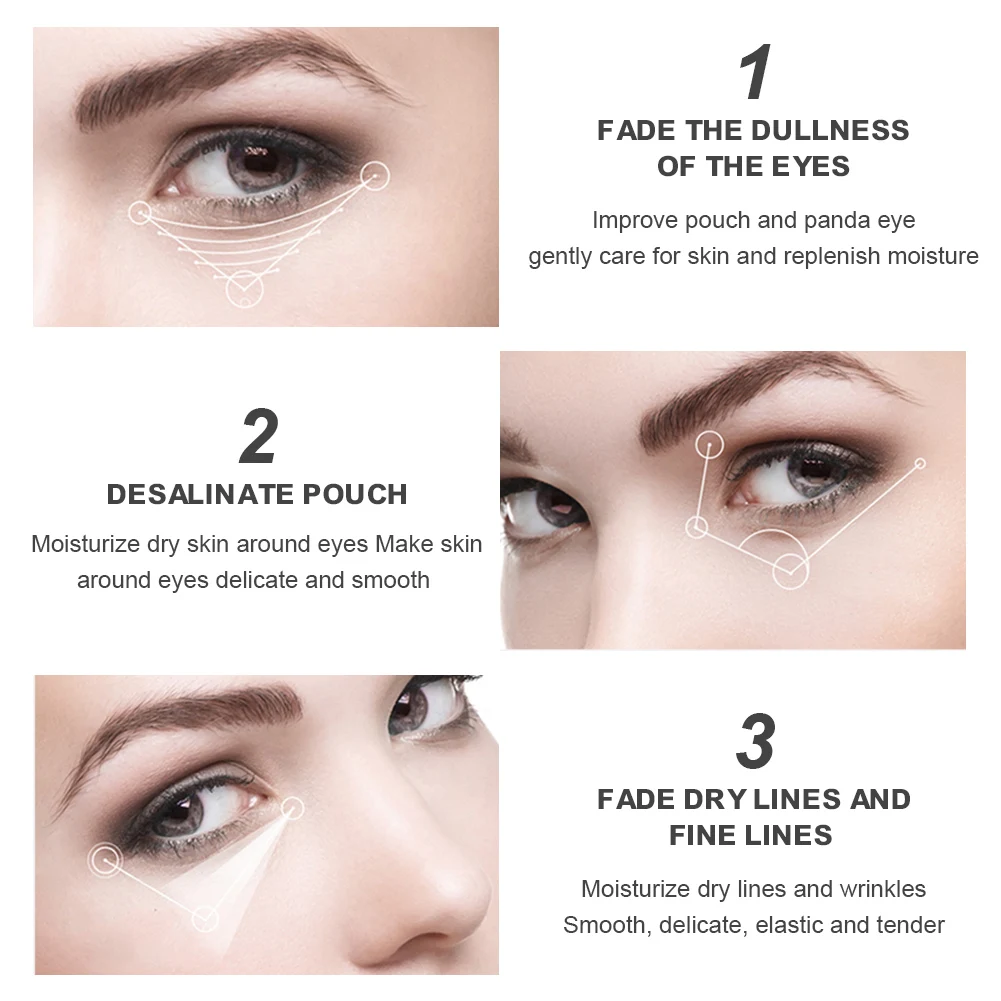 1
FADE THE DULLNESS OF THE EYES

Improve pouch and panda eye
gently care for skin and replenish moisture

2
DESALINATE POUCH

Moisturize dry skin around eyes Make skin around eyes delicate and smooth

3
FADE DRY LINES AND FINE LINES

Moisturize dry lines and wrinkles
Smooth, delicate, elastic and tender