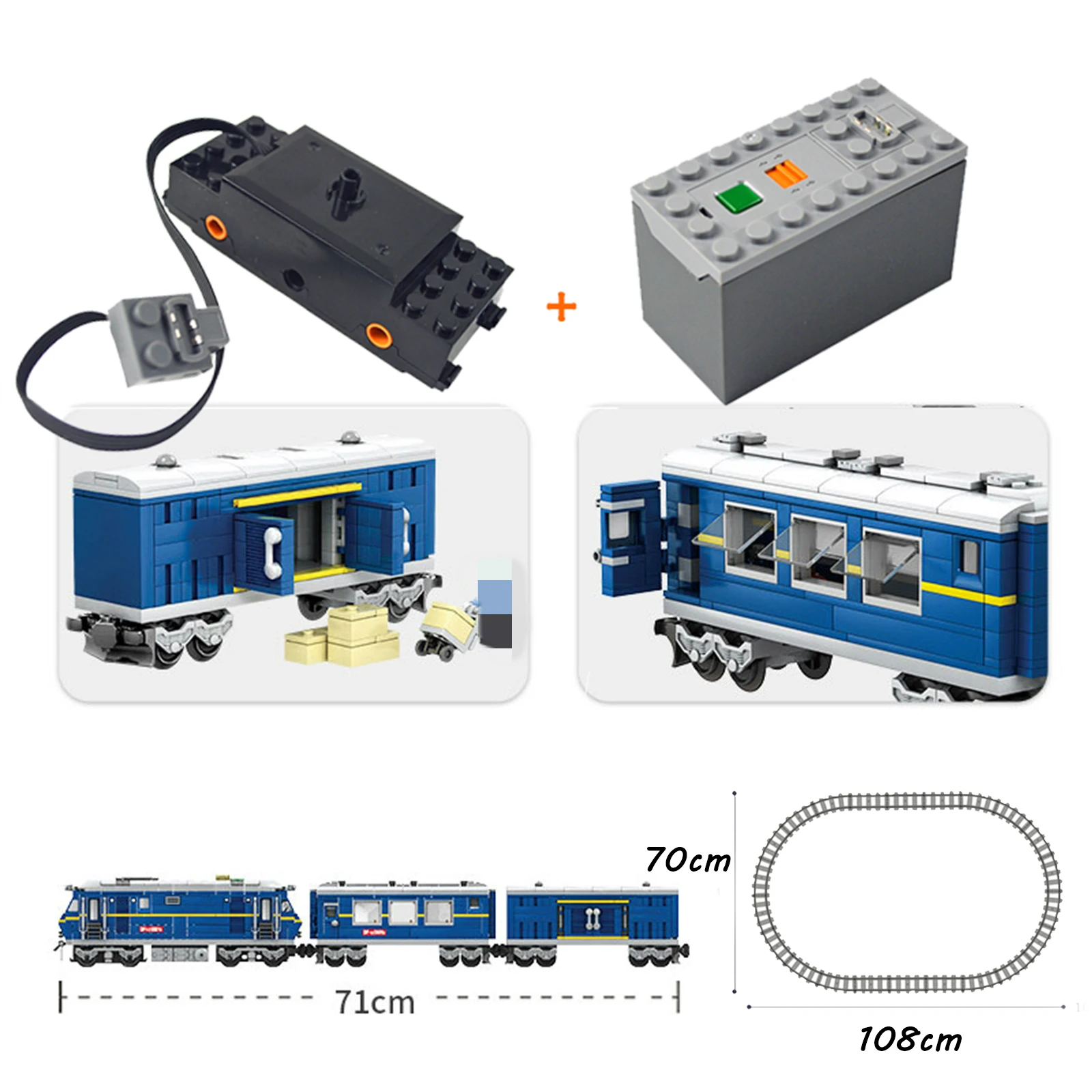 +

70cm

71cm

108cm