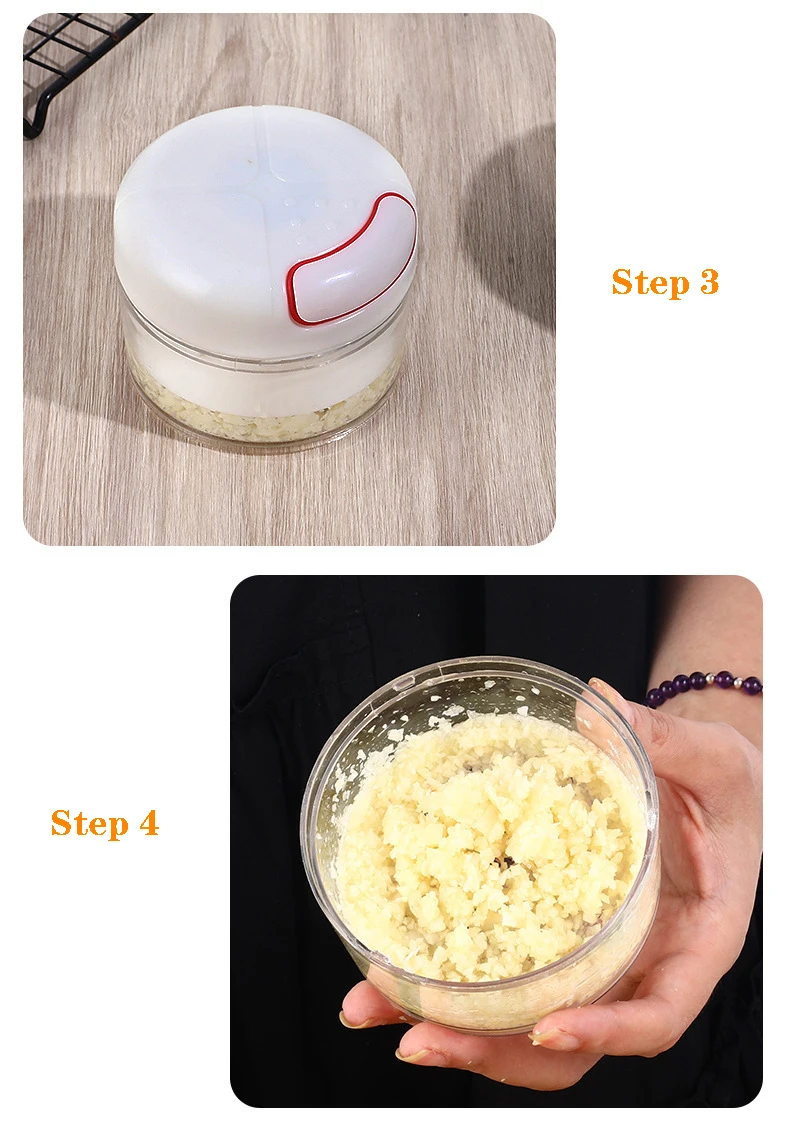 Step 3

Step 4