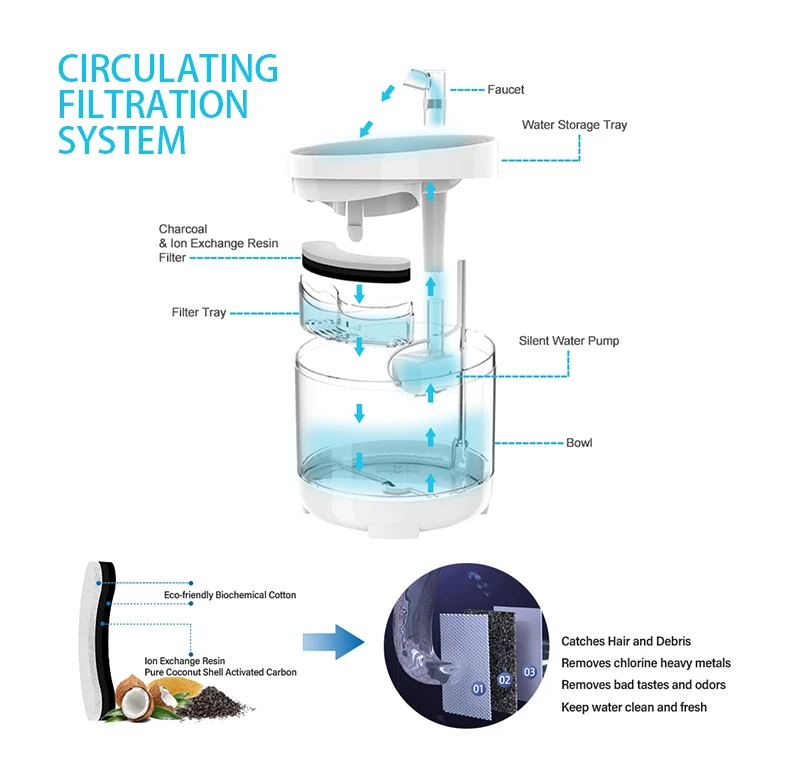 CIRCULATING FILTRATION SYSTEM

Faucet

Water Storage Tray

Charcoal & Ion Exchange Resin Filter

Filter Tray

Silent Water Pump

Bowl

Eco-friendly Biochemical Cotton

Ion Exchange Resin
Pure Coconut Shell Activated Carbon

01
02
03

Catches Hair and Debris
Removes chlorine heavy metals
Removes bad tastes and odors
Keep water clean and fresh