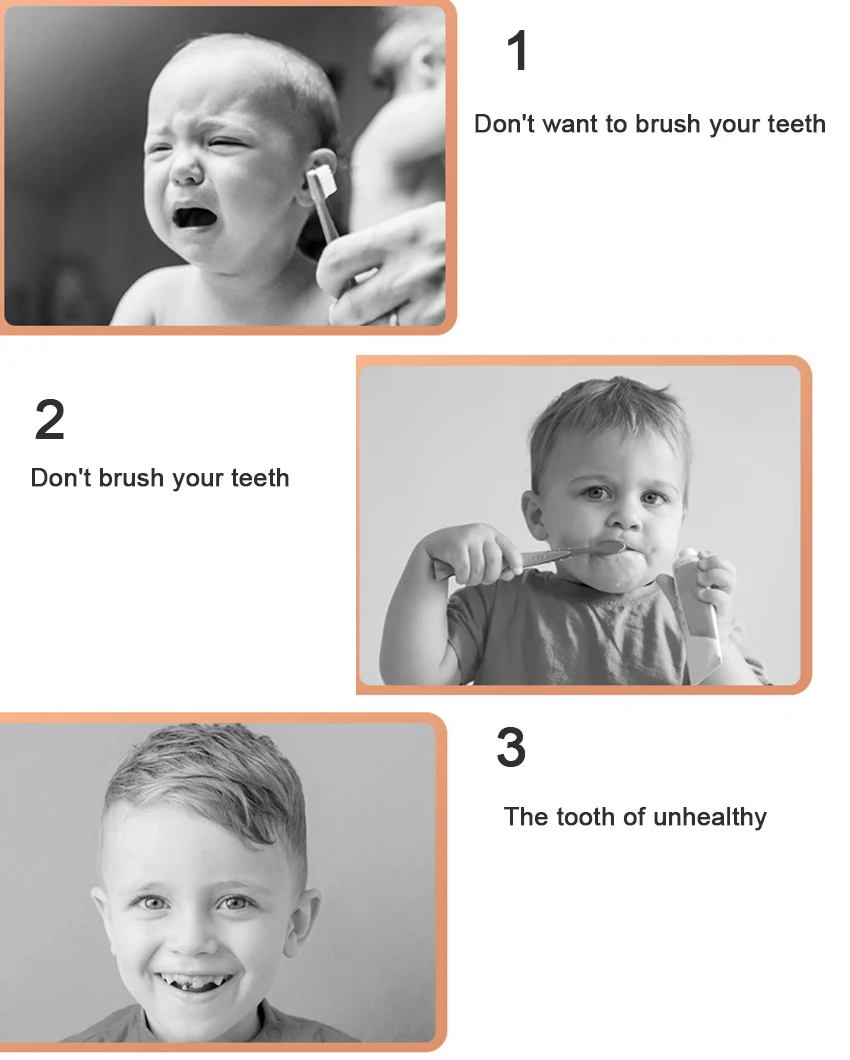 1

Don't want to brush your teeth

2

Don't brush your teeth

3

The tooth of unhealthy