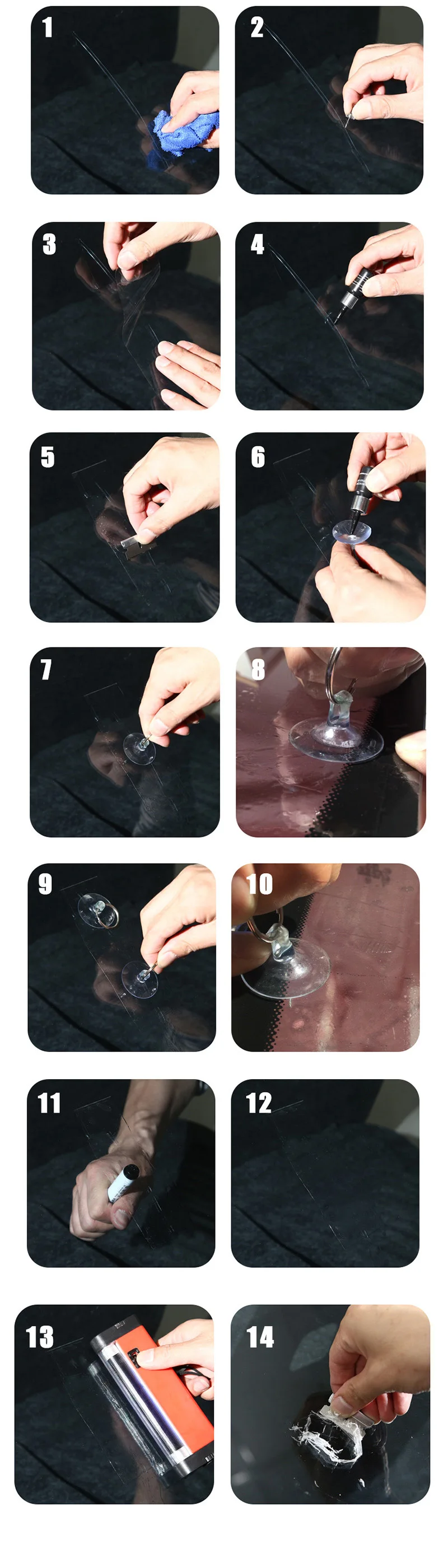 1
2
3
4
5
6
7
8
9
10
11
12
13
14