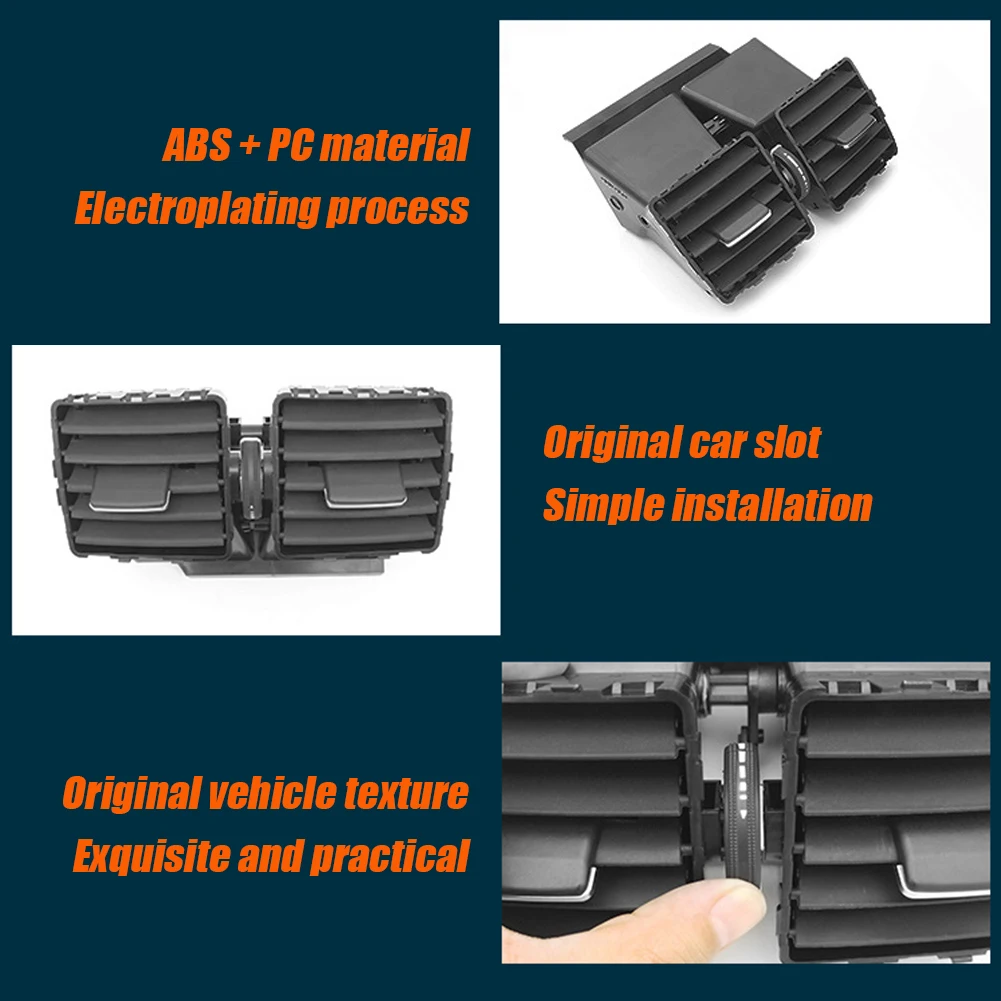 ABS + PC material
Electroplating process

Original car slot
Simple installation

Original vehicle texture
Exquisite and practical