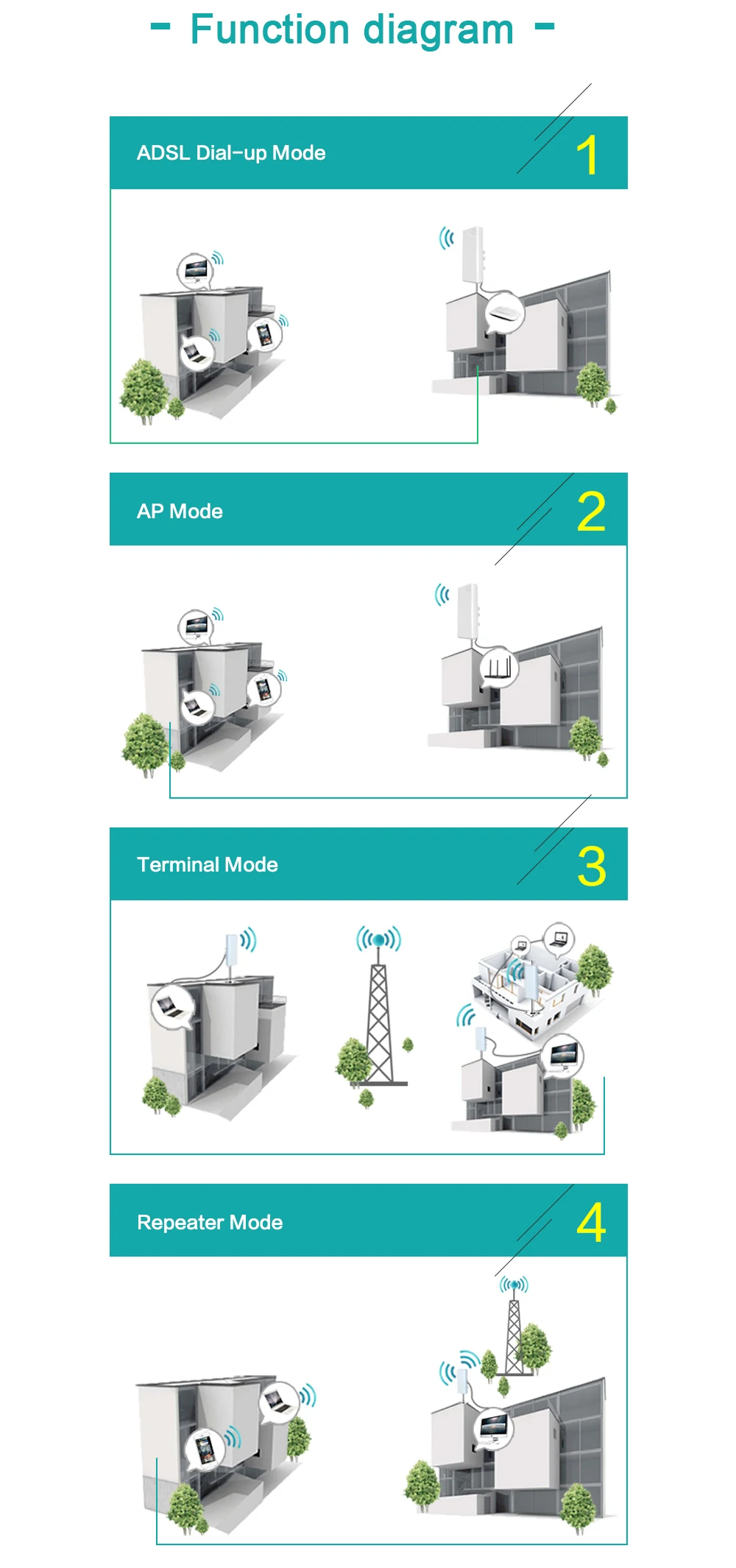 - Function diagram -

ADSL Dial-up Mode

1

AP Mode

2

Terminal Mode

3

Repeater Mode

4