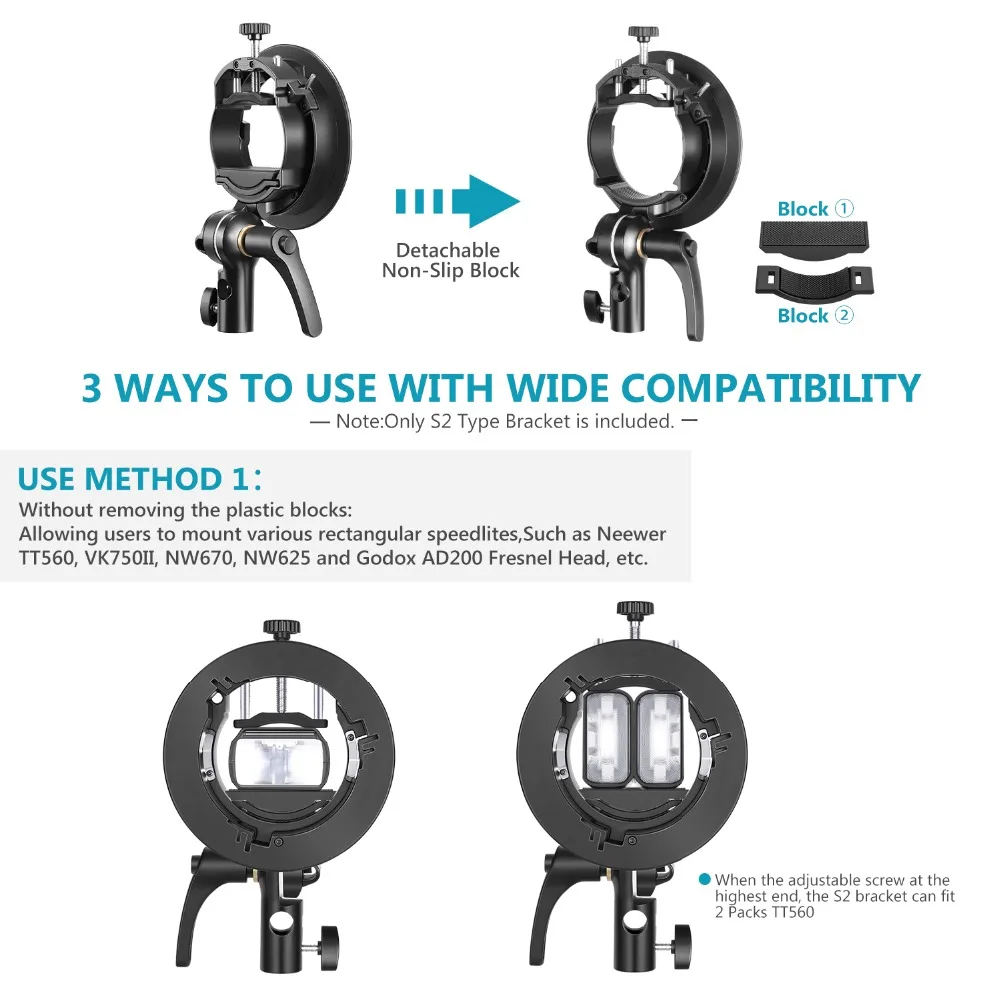 Detachable Non-Slip Block

Block ①

Block ②

3 WAYS TO USE WITH WIDE COMPATIBILITY

— Note:Only S2 Type Bracket is included. —

USE METHOD 1:

Without removing the plastic blocks:
Allowing users to mount various rectangular speedlites,Such as Neewer TT560, VK750II, NW670, NW625 and Godox AD200 Fresnel Head, etc.

When the adjustable screw at the highest end, the S2 bracket can fit 2 Packs TT560