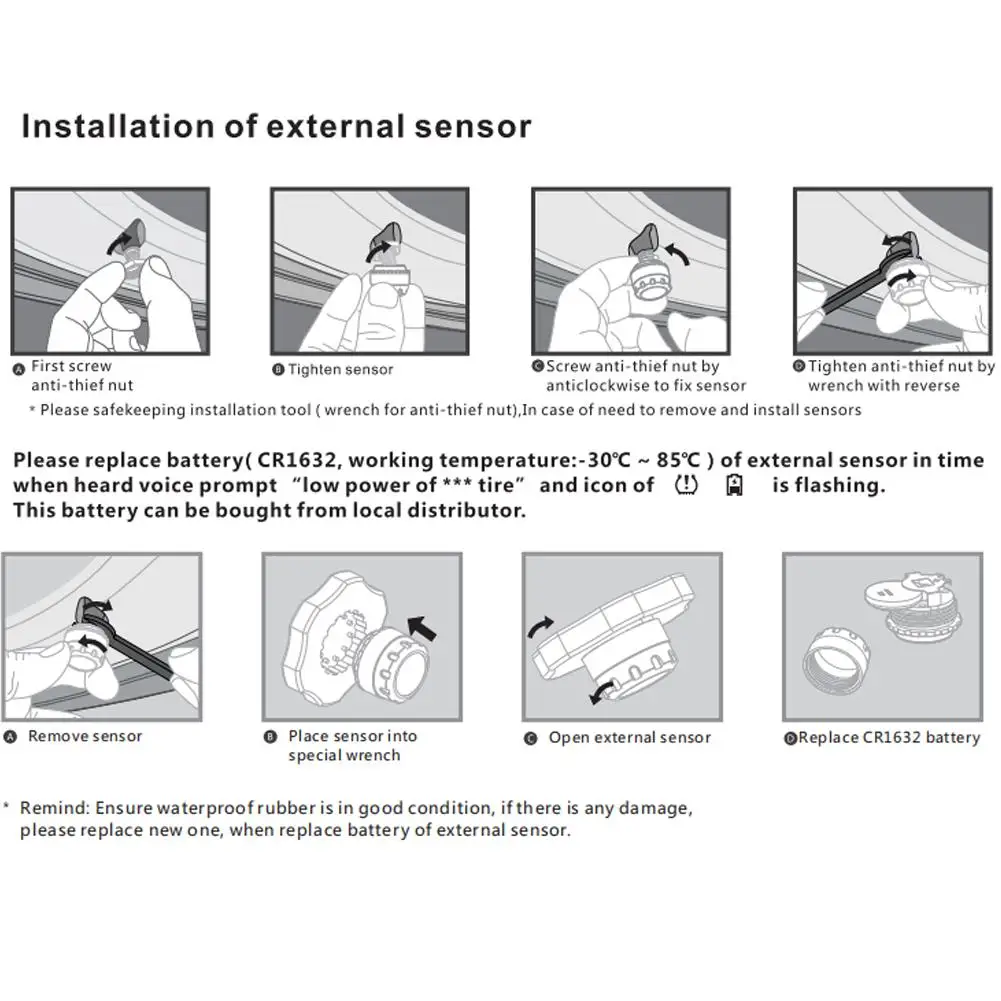 Installation of external sensor

A First screw anti-thief nut

B Tighten sensor

C Screw anti-thief nut by anticlockwise to fix sensor

D Tighten anti-thief nut by wrench with reverse

* Please safekeeping installation tool ( wrench for anti-thief nut),In case of need to remove and install sensors

Please replace battery( CR1632, working temperature:-30℃ ~ 85℃ ) of external sensor in time when heard voice prompt "low power of *** tire" and icon of (!) is flashing. This battery can be bought from local distributor.

A Remove sensor

B Place sensor into special wrench

C Open external sensor

D Replace CR1632 battery

* Remind: Ensure waterproof rubber is in good condition, if there is any damage, please replace new one, when replace battery of external sensor.