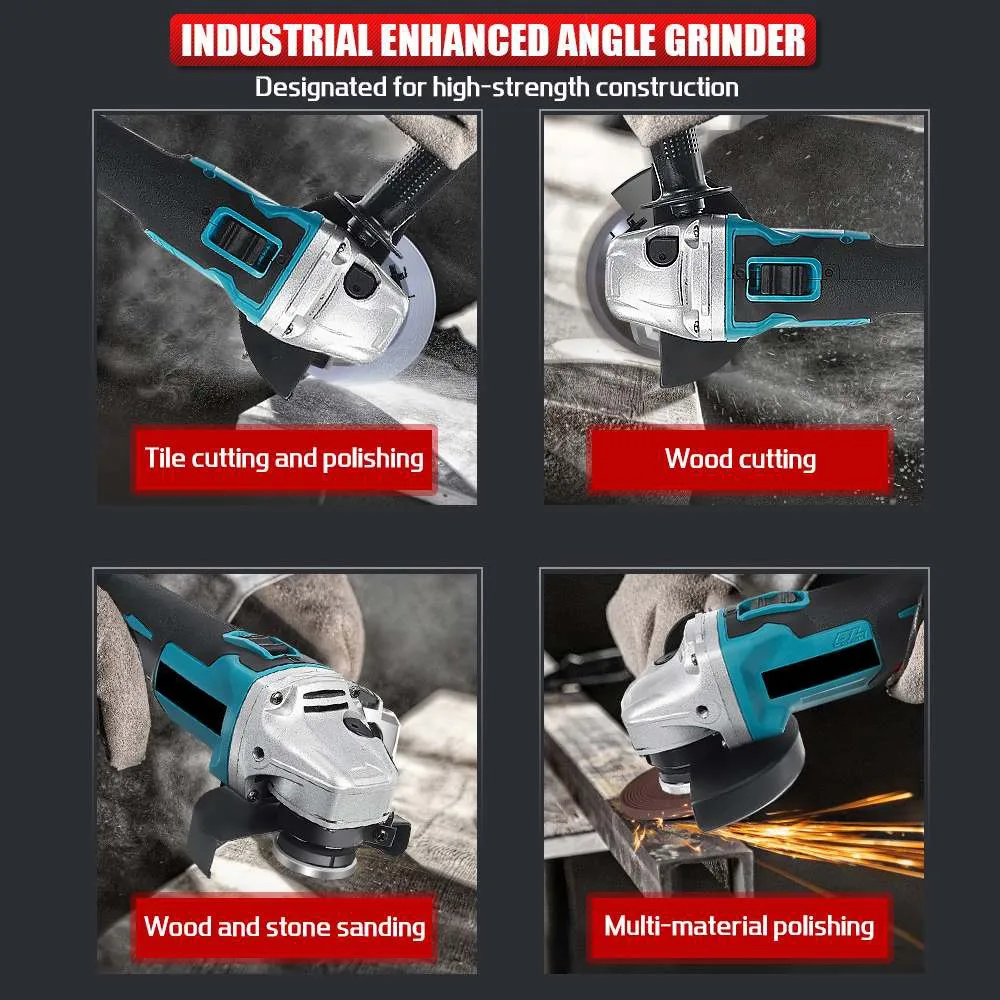 INDUSTRIAL ENHANCED ANGLE GRINDER

Designated for high-strength construction

Tile cutting and polishing

Wood cutting

Wood and stone sanding

Multi-material polishing