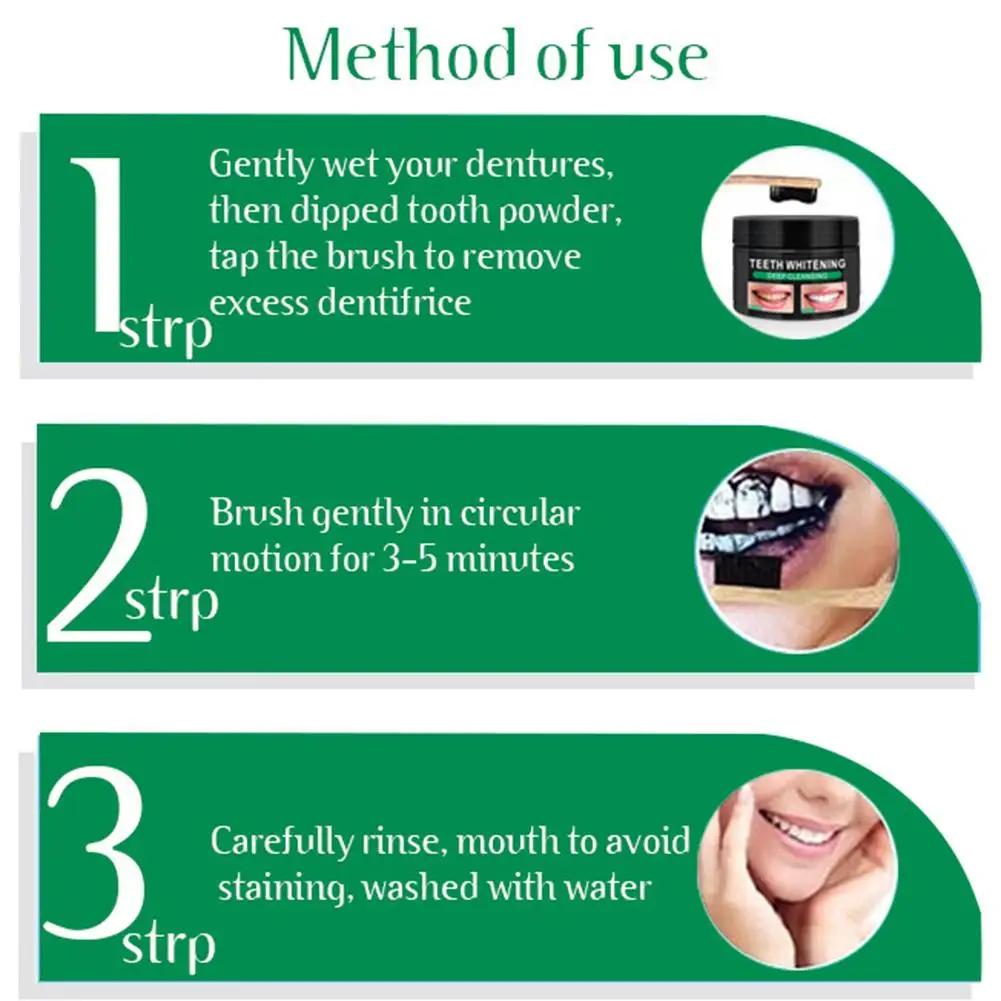 Method of use

1 strp

Gently wet your dentures, then dipped tooth powder, tap the brush to remove excess dentifrice

TEETH WHITENING
DEEP CLEANSING

2 strp

Brush gently in circular motion for 3-5 minutes

3 strp

Carefully rinse, mouth to avoid staining, washed with water