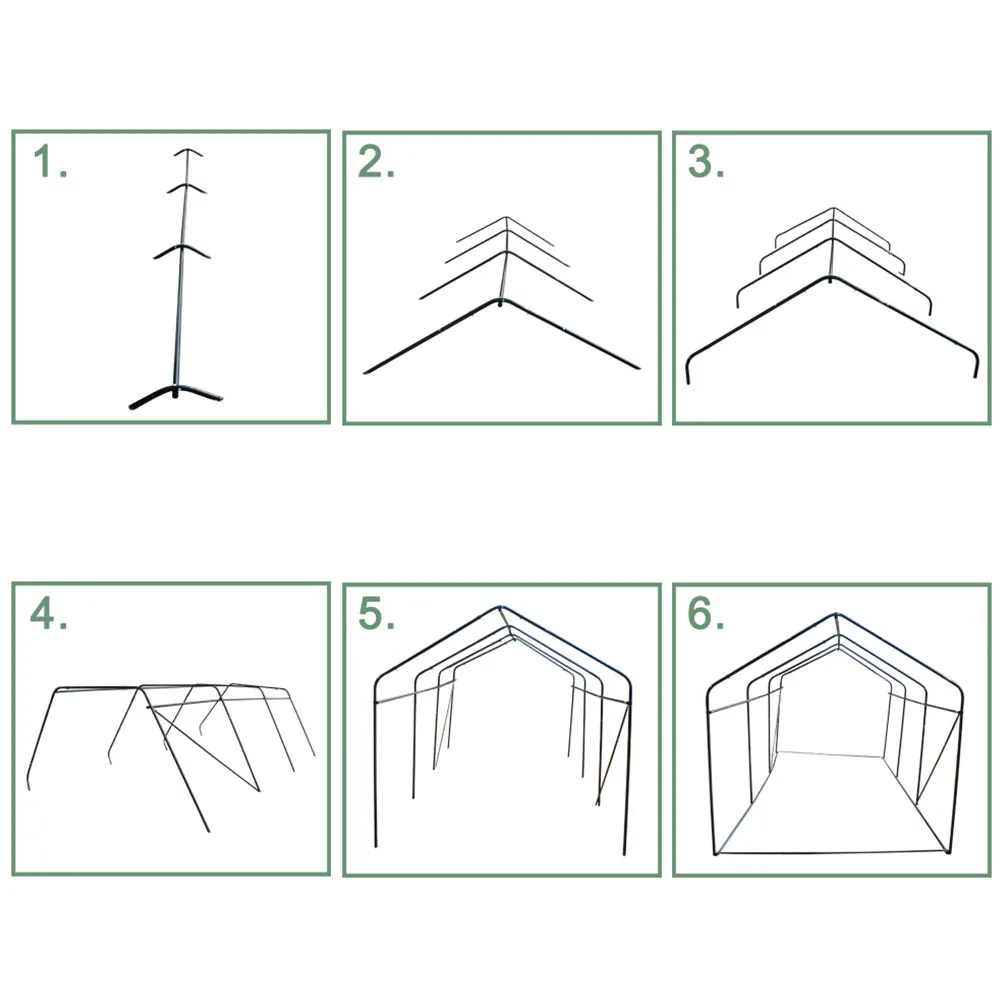 1.

2.

3.

4.

5.

6.