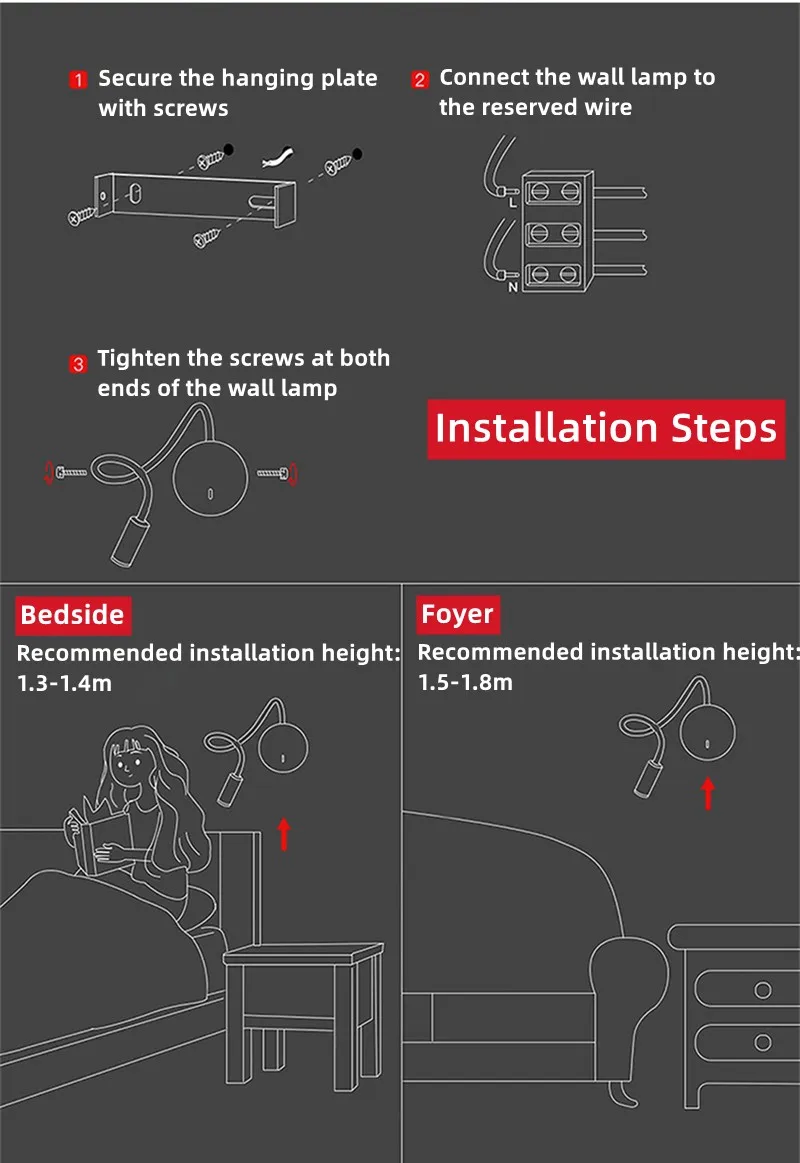 1 Secure the hanging plate with screws

2 Connect the wall lamp to the reserved wire

L

N

3 Tighten the screws at both ends of the wall lamp

Installation Steps

Bedside

Recommended installation height: 1.3-1.4m

Foyer

Recommended installation height: 1.5-1.8m