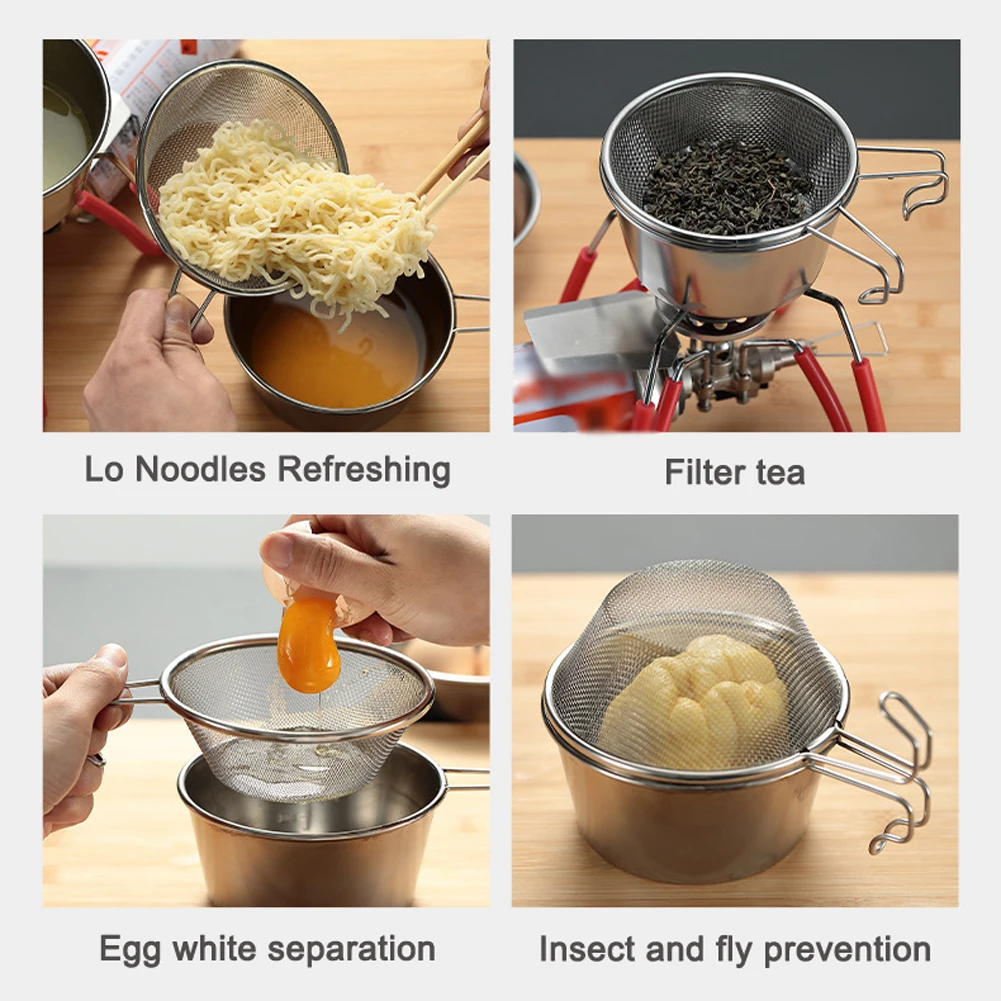 Lo Noodles Refreshing

Filter tea

Egg white separation

Insect and fly prevention