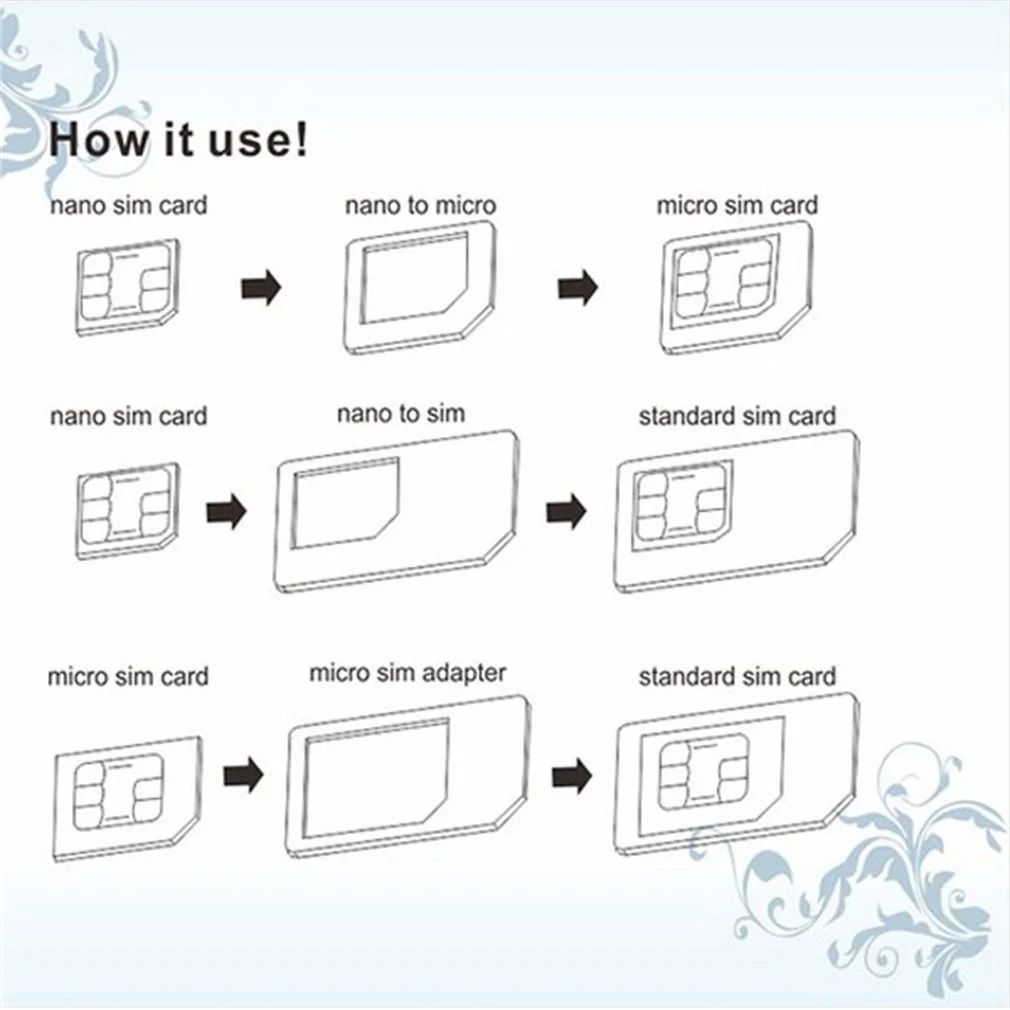 How it use!

nano sim card

nano to micro

micro sim card

nano sim card

nano to sim

standard sim card

micro sim card

micro sim adapter

standard sim card